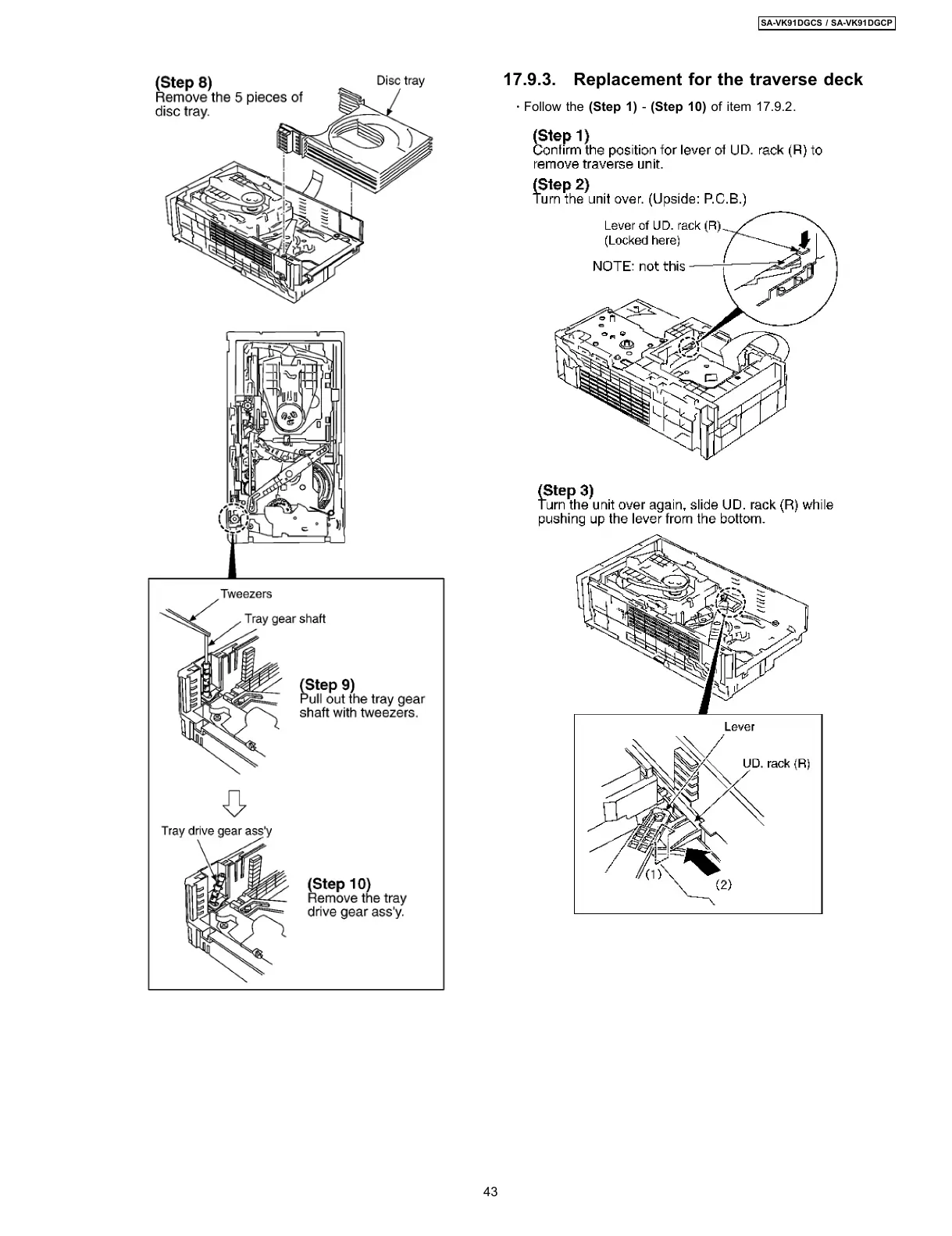 SA-VK91DGCS / SA-VK91DGCP

(Step 8)
Remove the 5 pieces of disc tray.

Disc tray

Tweezers

Tray gear shaft

(Step 9)
Pull out the tray gear shaft with tweezers.

Tray drive gear ass'y

(Step 10)
Remove the tray drive gear ass'y.

17.9.3. Replacement for the traverse deck

· Follow the (Step 1) - (Step 10) of item 17.9.2.

(Step 1)
Confirm the position for lever of UD. rack (R) to remove traverse unit.

(Step 2)
Turn the unit over. (Upside: P.C.B.)

Lever of UD. rack (R) (Locked here)

NOTE: not this

(Step 3)
Turn the unit over again, slide UD. rack (R) while pushing up the lever from the bottom.

Lever

UD. rack (R)

(1)

(2)

43