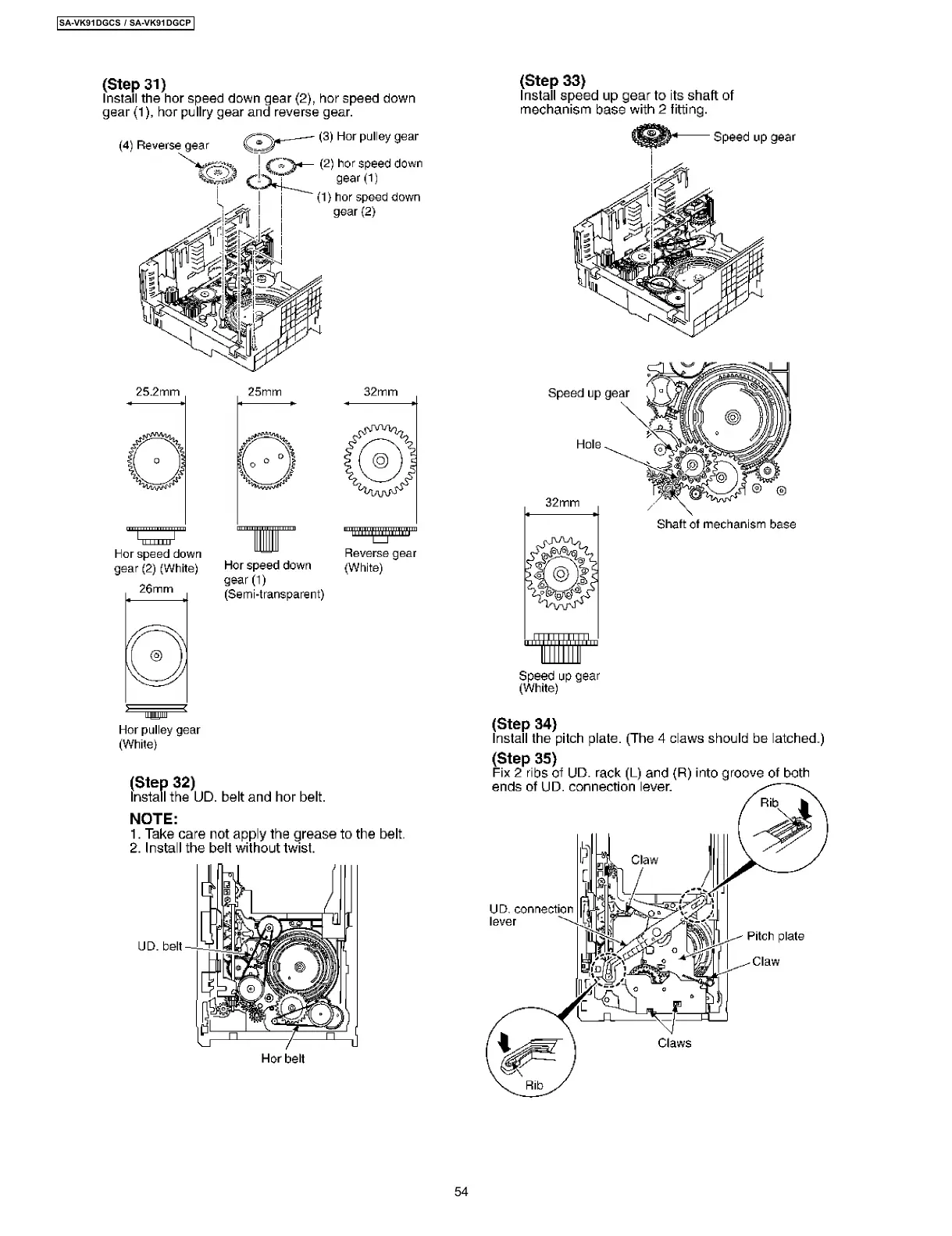 SA-VK91DGCS / SA-VK91DGCP

(Step 31)
Install the hor speed down gear (2), hor speed down gear (1), hor pullry gear and reverse gear.

(4) Reverse gear
(3) Hor pulley gear
(2) hor speed down gear (1)
(1) hor speed down gear (2)

25.2mm
25mm
32mm

Hor speed down gear (2) (White)
Hor speed down gear (1) (Semi-transparent)
Reverse gear (White)

26mm

Hor pulley gear (White)

(Step 32)
Install the UD. belt and hor belt.

NOTE:
1. Take care not apply the grease to the belt.
2. Install the belt without twist.

UD. belt
Hor belt

(Step 33)
Install speed up gear to its shaft of mechanism base with 2 fitting.

Speed up gear

Speed up gear
Hole
Shaft of mechanism base

32mm

Speed up gear (White)

(Step 34)
Install the pitch plate. (The 4 claws should be latched.)

(Step 35)
Fix 2 ribs of UD. rack (L) and (R) into groove of both ends of UD. connection lever.

Rib
Claw
UD. connection lever
Pitch plate
Claw
Claws
Rib

54