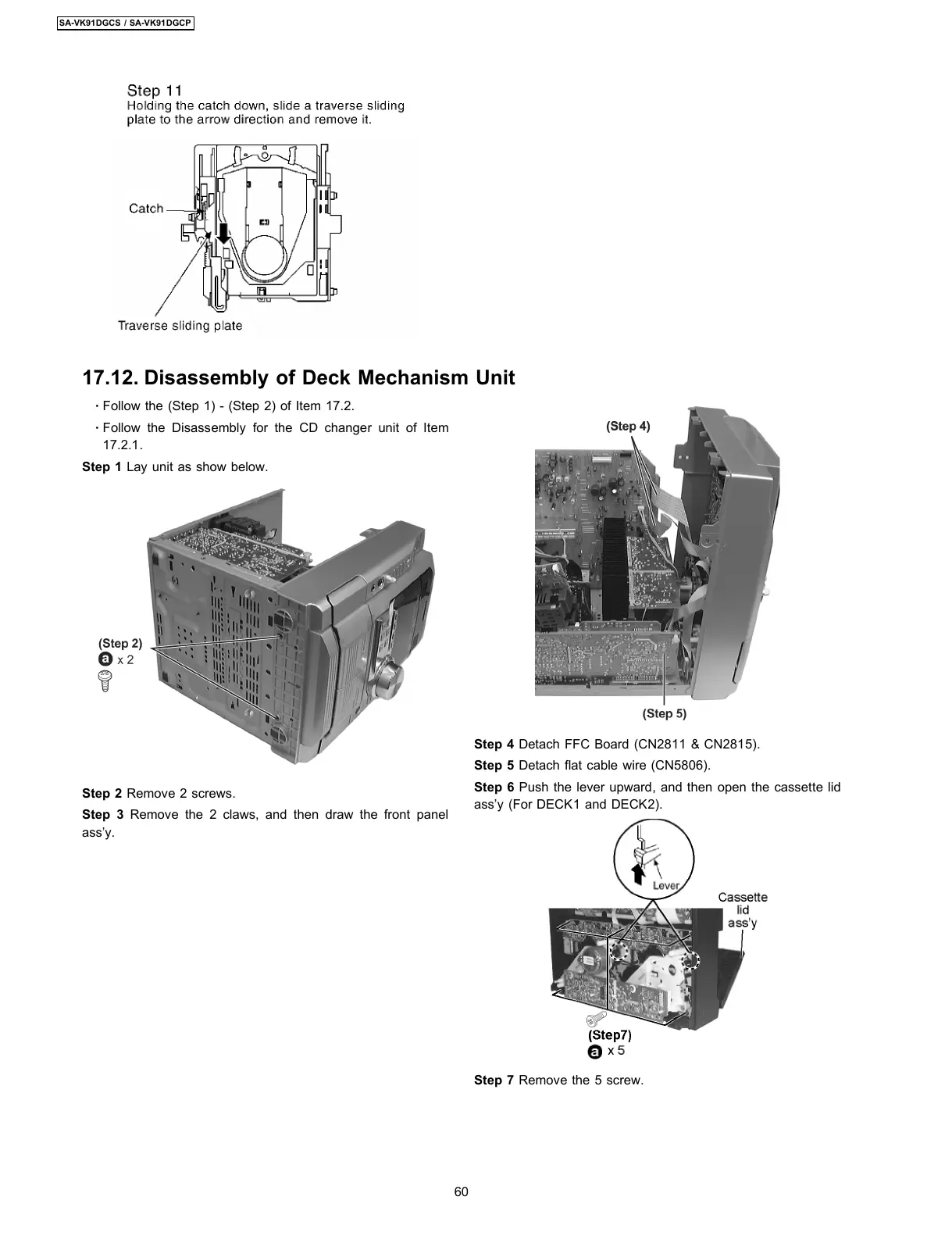 SA-VK91DGCS / SA-VK91DGCP

Step 11
Holding the catch down, slide a traverse sliding plate to the arrow direction and remove it.

Catch

Traverse sliding plate

17.12. Disassembly of Deck Mechanism Unit

· Follow the (Step 1) - (Step 2) of Item 17.2.

· Follow the Disassembly for the CD changer unit of Item 17.2.1.

**Step 1** Lay unit as show below.

(Step 2)
a x 2

**Step 2** Remove 2 screws.

**Step 3** Remove the 2 claws, and then draw the front panel ass'y.

(Step 4)

(Step 5)

**Step 4** Detach FFC Board (CN2811 & CN2815).

**Step 5** Detach flat cable wire (CN5806).

**Step 6** Push the lever upward, and then open the cassette lid ass'y (For DECK1 and DECK2).

Lever

Cassette lid ass'y

(Step7)
a x 5

**Step 7** Remove the 5 screw.

60