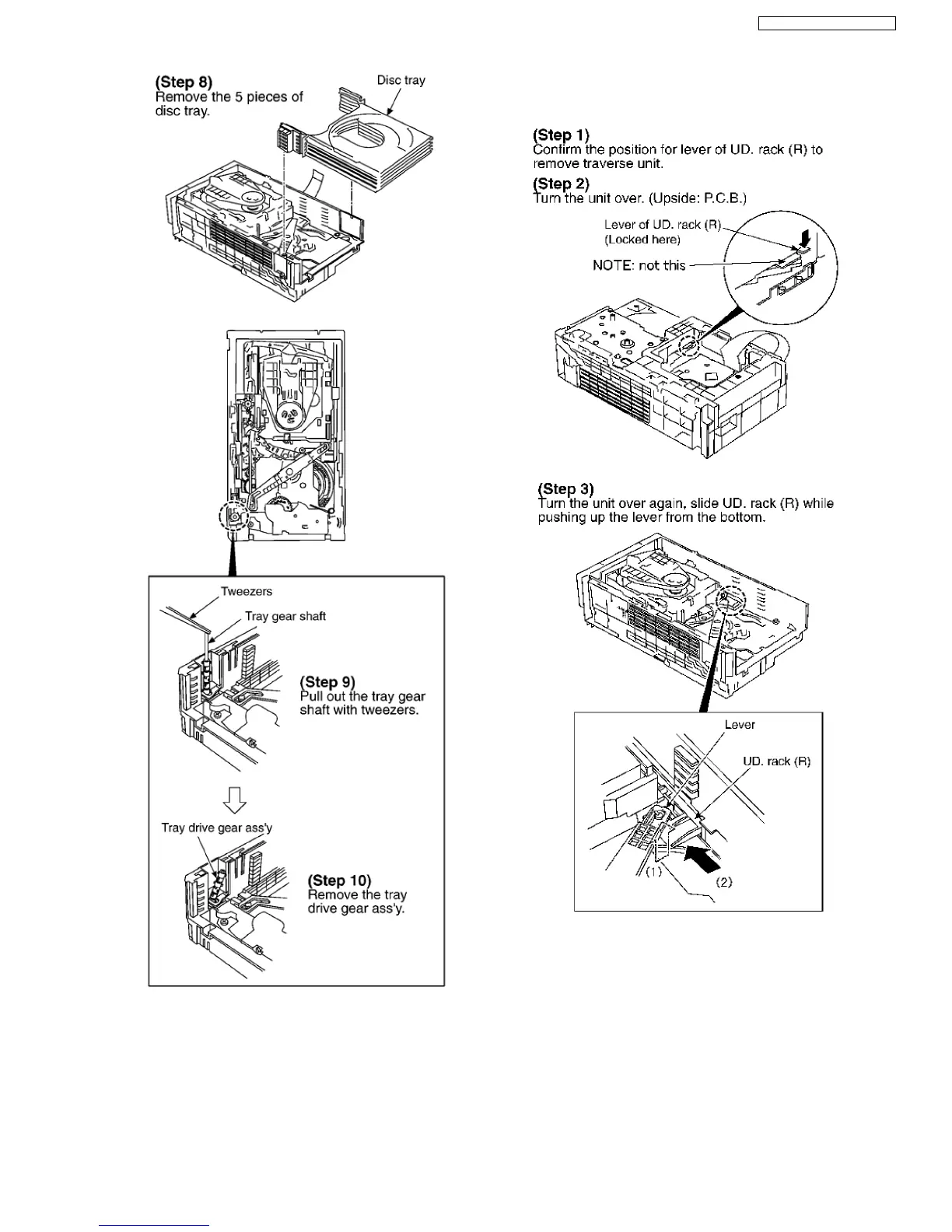 (Step 8)
Remove the 5 pieces of disc tray.

Disc tray

Tweezers

Tray gear shaft

(Step 9)
Pull out the tray gear shaft with tweezers.

Tray drive gear ass'y

(Step 10)
Remove the tray drive gear ass'y.

(Step 1)
Confirm the position for lever of UD. rack (R) to remove traverse unit.

(Step 2)
Turn the unit over. (Upside: P.C.B.)

Lever of UD. rack (R)
(Locked here)

NOTE: not this

(Step 3)
Turn the unit over again, slide UD. rack (R) while pushing up the lever from the bottom.

Lever

UD. rack (R)

(1)

(2)