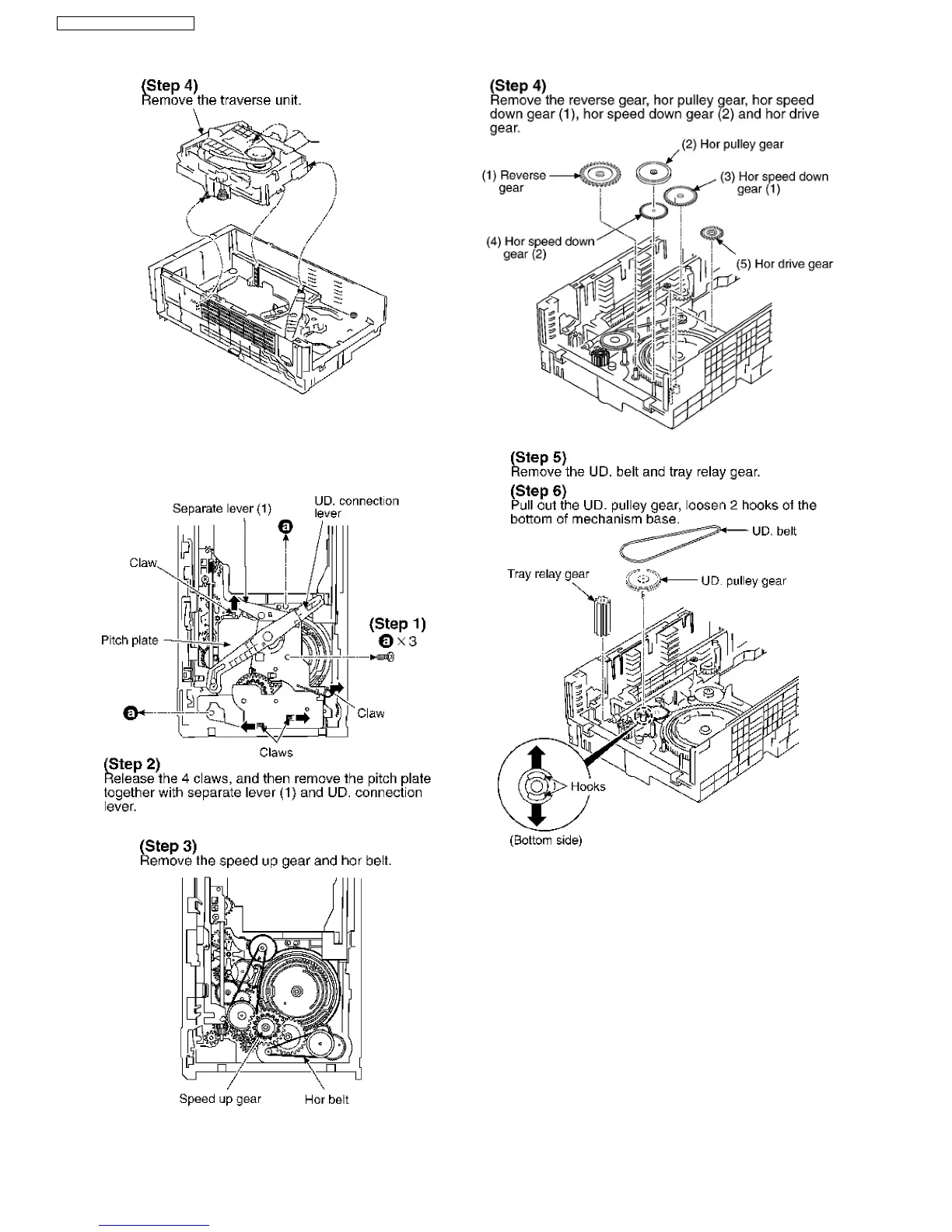 (Step 4)
Remove the traverse unit.

Separate lever (1)

UD. connection lever

a

Claw

Pitch plate

(Step 1)
a × 3

a

Claw

Claws

(Step 2)
Release the 4 claws, and then remove the pitch plate together with separate lever (1) and UD. connection lever.

(Step 3)
Remove the speed up gear and hor belt.

Speed up gear

Hor belt

(Step 4)
Remove the reverse gear, hor pulley gear, hor speed down gear (1), hor speed down gear (2) and hor drive gear.

(2) Hor pulley gear

(1) Reverse gear

(3) Hor speed down gear (1)

(4) Hor speed down gear (2)

(5) Hor drive gear

(Step 5)
Remove the UD. belt and tray relay gear.

(Step 6)
Pull out the UD. pulley gear, loosen 2 hooks of the bottom of mechanism base.

UD. belt

Tray relay gear

UD. pulley gear

Hooks

(Bottom side)