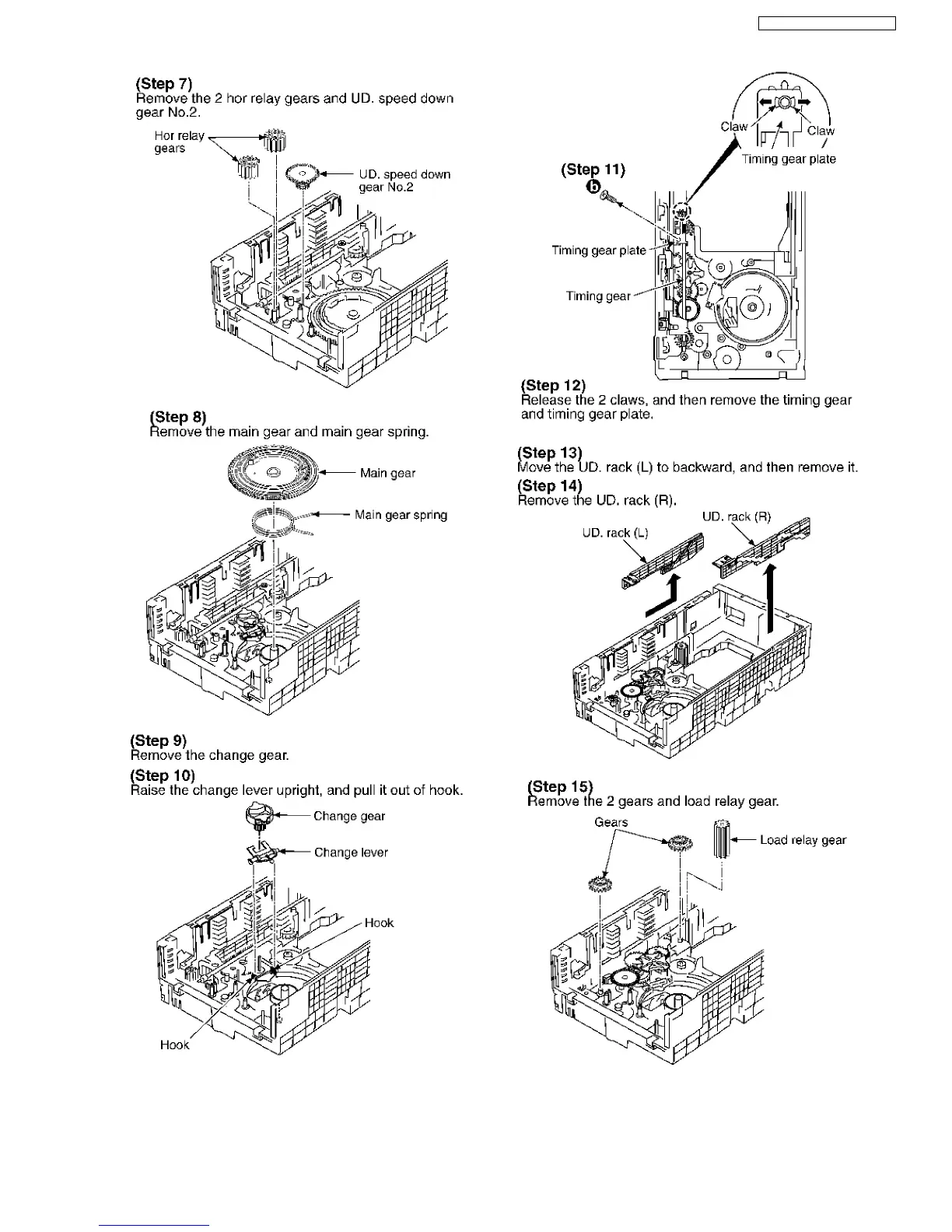 (Step 7)
Remove the 2 hor relay gears and UD. speed down gear No.2.

Hor relay gears

UD. speed down gear No.2

(Step 8)
Remove the main gear and main gear spring.

Main gear

Main gear spring

(Step 9)
Remove the change gear.

(Step 10)
Raise the change lever upright, and pull it out of hook.

Change gear

Change lever

Hook

Hook

Claw

Claw

Timing gear plate

(Step 11)

b

Timing gear plate

Timing gear

(Step 12)
Release the 2 claws, and then remove the timing gear and timing gear plate.

(Step 13)
Move the UD. rack (L) to backward, and then remove it.

(Step 14)
Remove the UD. rack (R).

UD. rack (R)

UD. rack (L)

(Step 15)
Remove the 2 gears and load relay gear.

Gears

Load relay gear