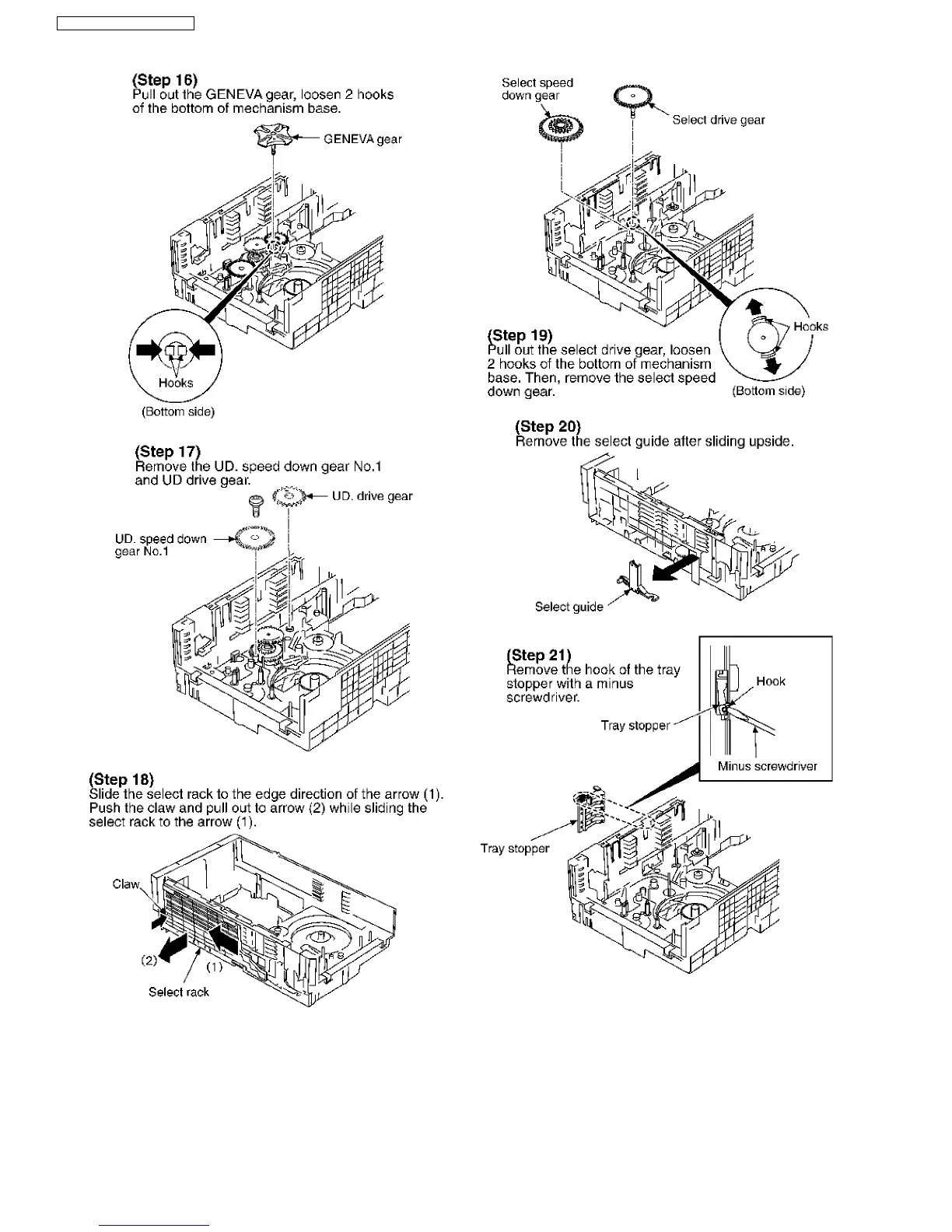 (Step 16)
Pull out the GENEVA gear, loosen 2 hooks of the bottom of mechanism base.

GENEVA gear

Hooks

(Bottom side)

(Step 17)
Remove the UD. speed down gear No.1 and UD drive gear.

UD. drive gear

UD. speed down gear No.1

(Step 18)
Slide the select rack to the edge direction of the arrow (1). Push the claw and pull out to arrow (2) while sliding the select rack to the arrow (1).

Claw

(2)

(1)

Select rack

Select speed down gear

Select drive gear

Hooks

(Step 19)
Pull out the select drive gear, loosen 2 hooks of the bottom of mechanism base. Then, remove the select speed down gear.

(Bottom side)

(Step 20)
Remove the select guide after sliding upside.

Select guide

(Step 21)
Remove the hook of the tray stopper with a minus screwdriver.

Hook

Tray stopper

Minus screwdriver

Tray stopper