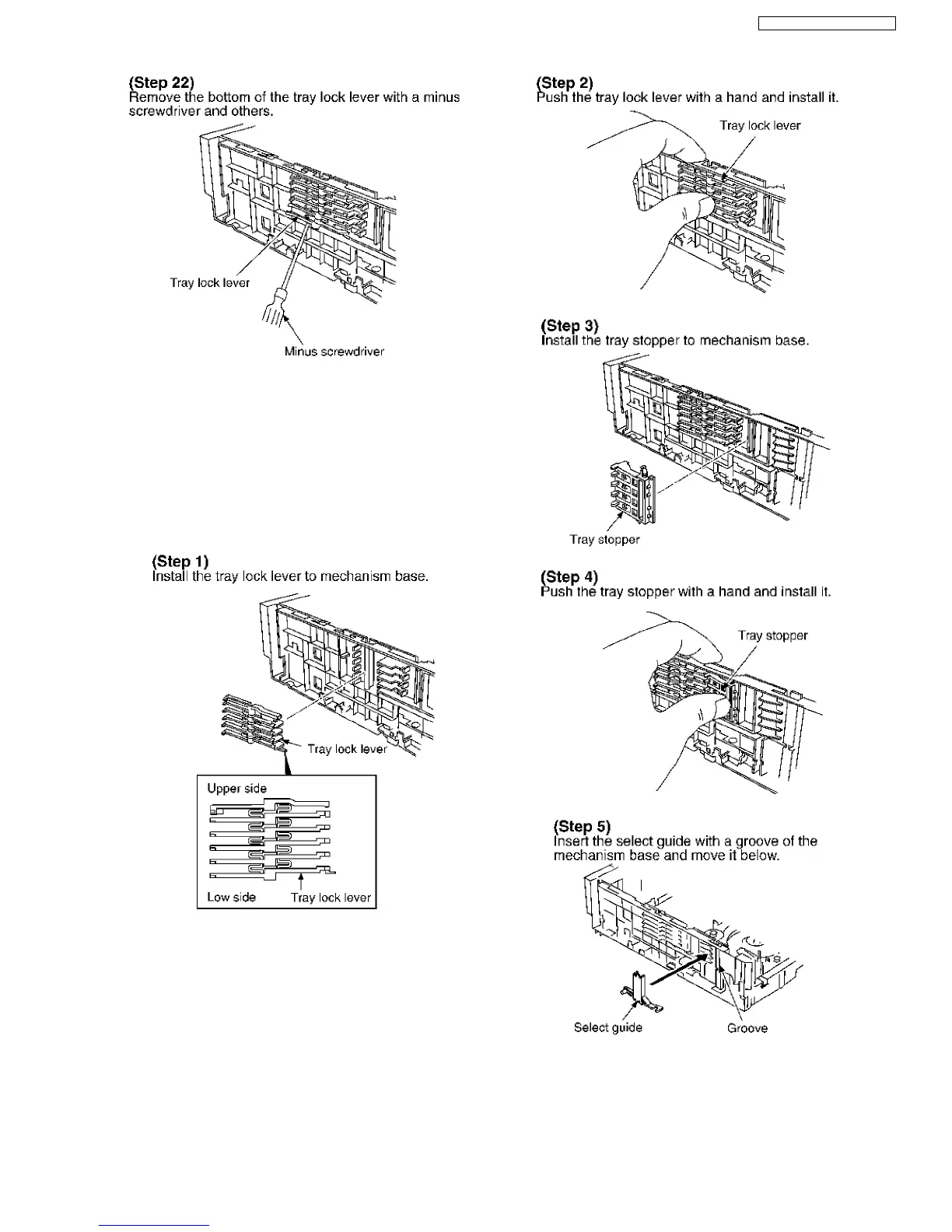 (Step 22)
Remove the bottom of the tray lock lever with a minus screwdriver and others.

Tray lock lever

Minus screwdriver

(Step 1)
Install the tray lock lever to mechanism base.

Tray lock lever

Upper side

Low side

Tray lock lever

(Step 2)
Push the tray lock lever with a hand and install it.

Tray lock lever

(Step 3)
Install the tray stopper to mechanism base.

Tray stopper

(Step 4)
Push the tray stopper with a hand and install it.

Tray stopper

(Step 5)
Insert the select guide with a groove of the mechanism base and move it below.

Select guide

Groove