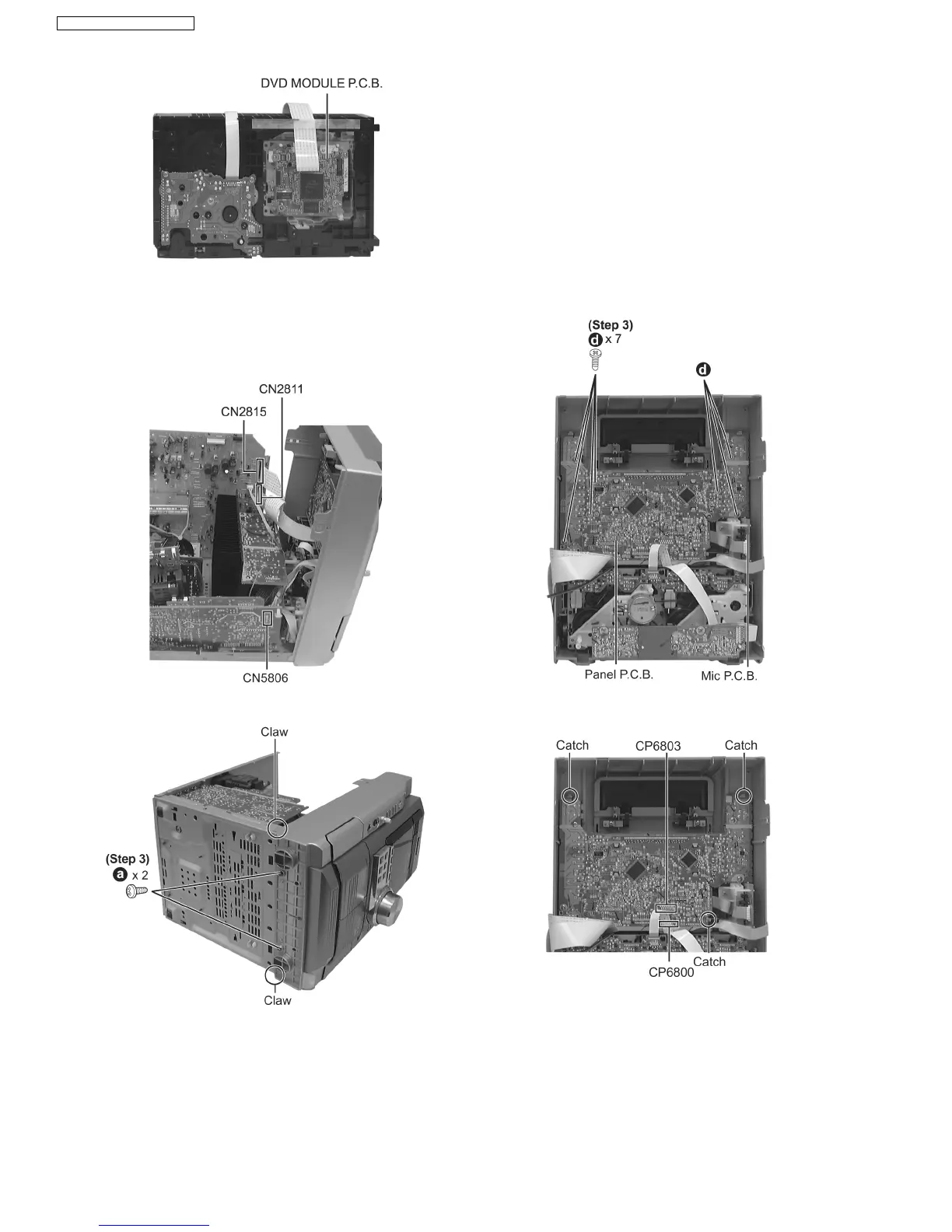 DVD MODULE P.C.B.

CN2811
CN2815
CN5806

Claw
(Step 3)
a x 2
Claw

(Step 3)
d x 7
d
Panel P.C.B.
Mic P.C.B.

Catch
CP6803
Catch
Catch
CP6800