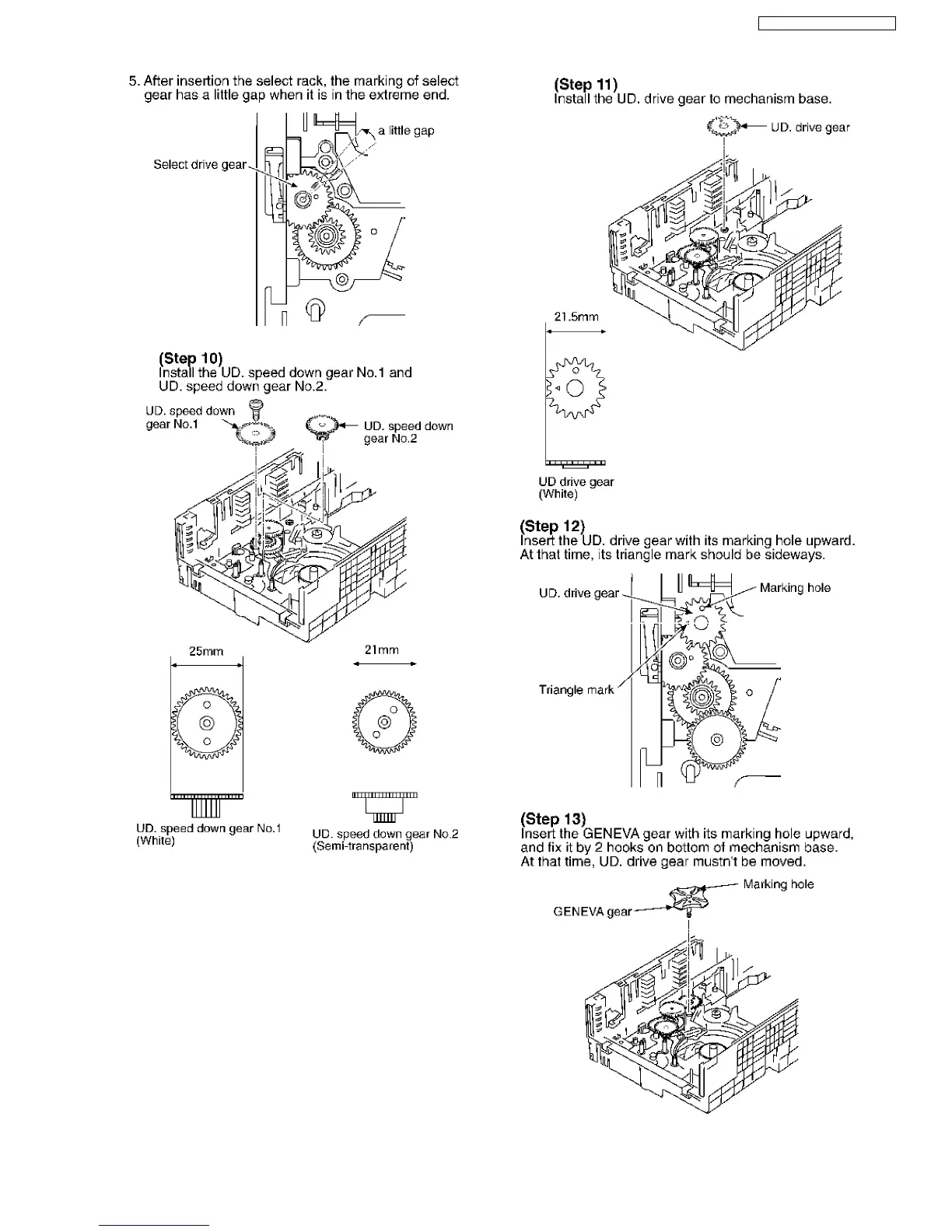 5. After insertion the select rack, the marking of select gear has a little gap when it is in the extreme end.

a little gap

Select drive gear

(Step 10)
Install the UD. speed down gear No.1 and UD. speed down gear No.2.

UD. speed down gear No.1

UD. speed down gear No.2

25mm

21mm

UD. speed down gear No.1 (White)

UD. speed down gear No.2 (Semi-transparent)

(Step 11)
Install the UD. drive gear to mechanism base.

UD. drive gear

21.5mm

UD drive gear (White)

(Step 12)
Insert the UD. drive gear with its marking hole upward. At that time, its triangle mark should be sideways.

UD. drive gear

Marking hole

Triangle mark

(Step 13)
Insert the GENEVA gear with its marking hole upward, and fix it by 2 hooks on bottom of mechanism base. At that time, UD. drive gear mustn't be moved.

Marking hole

GENEVA gear