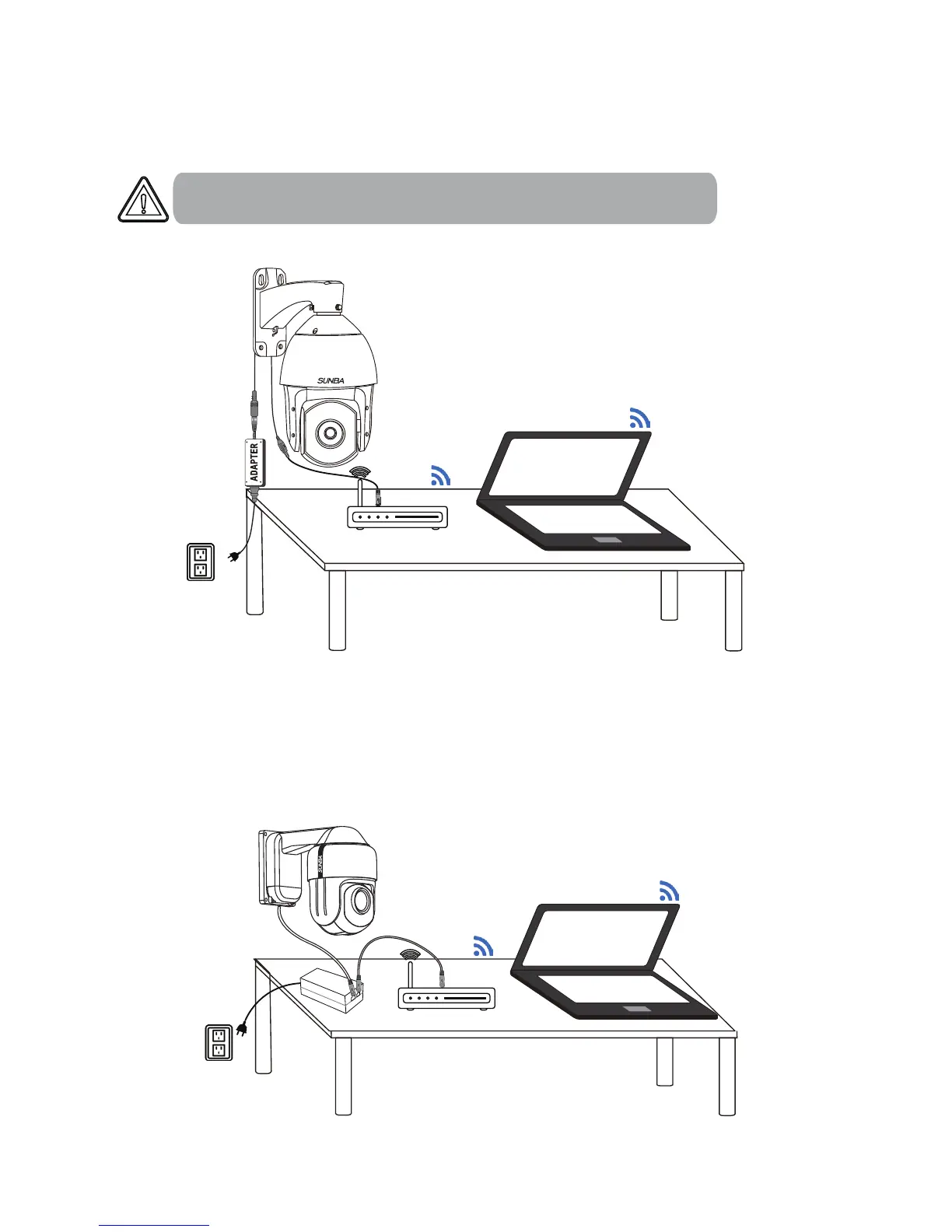 SUNBA

ADAPTER

SUNBA