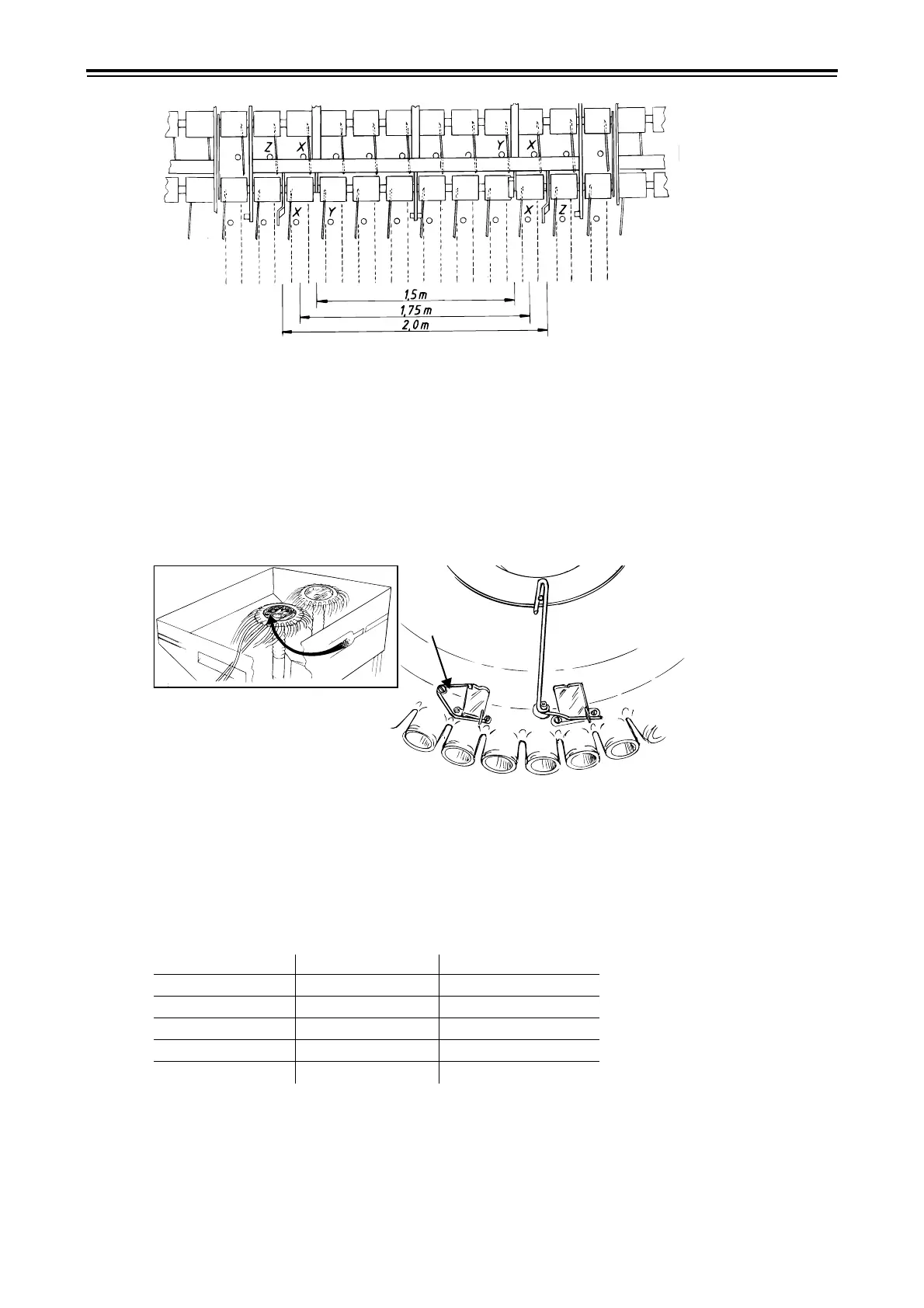 Z X Y X

X Y X Z

1,5 m
1,75 m
2,0 m