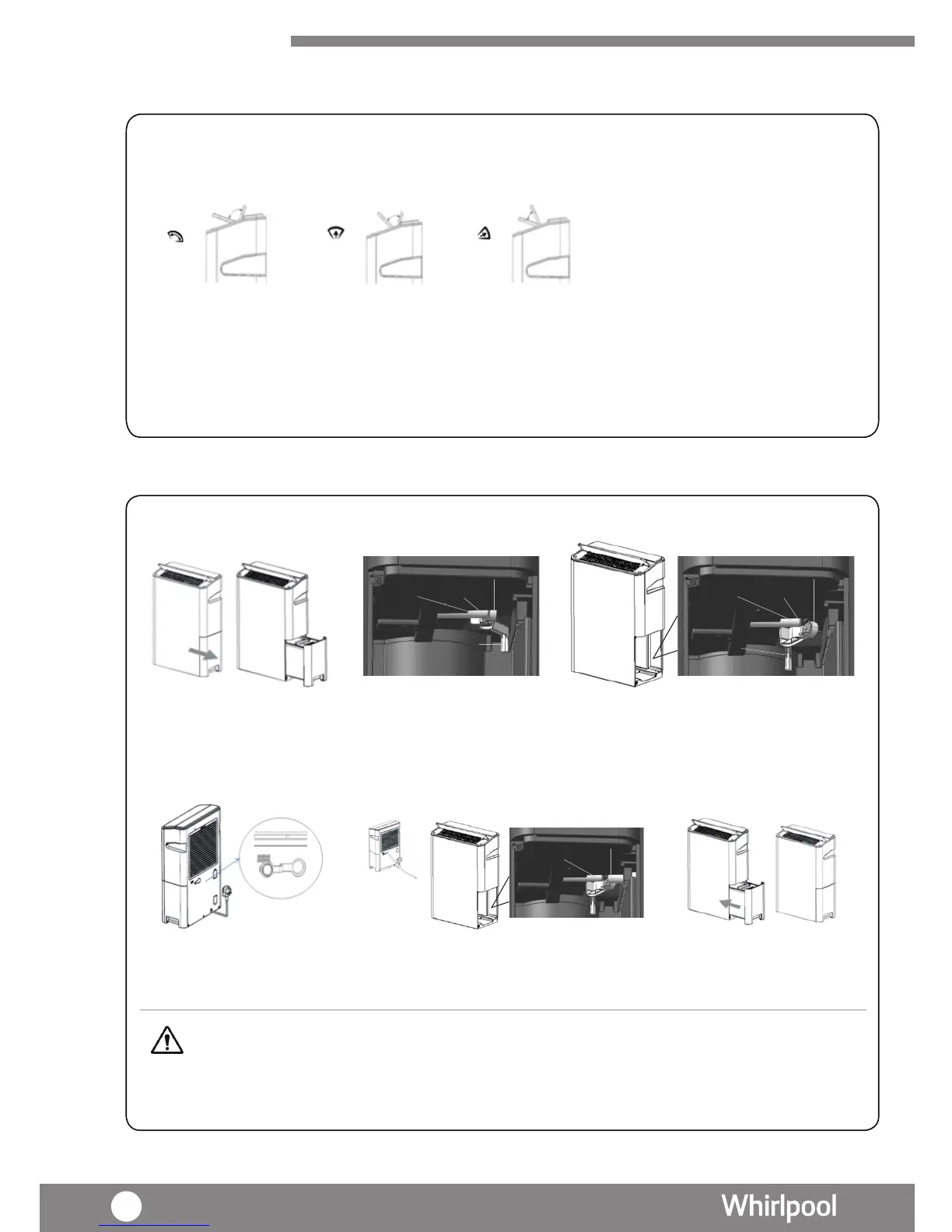 Whirlpool