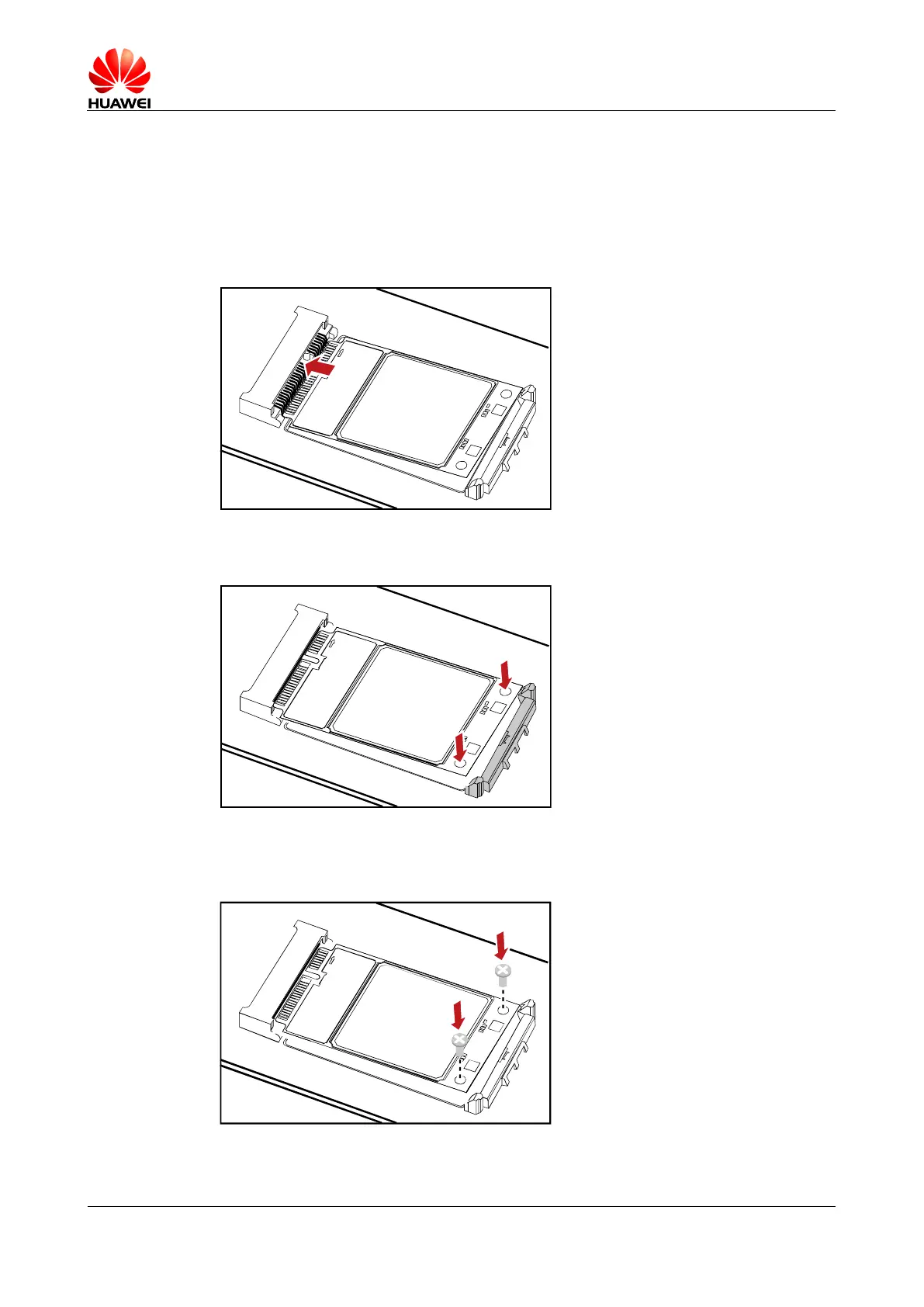 HUAWEI