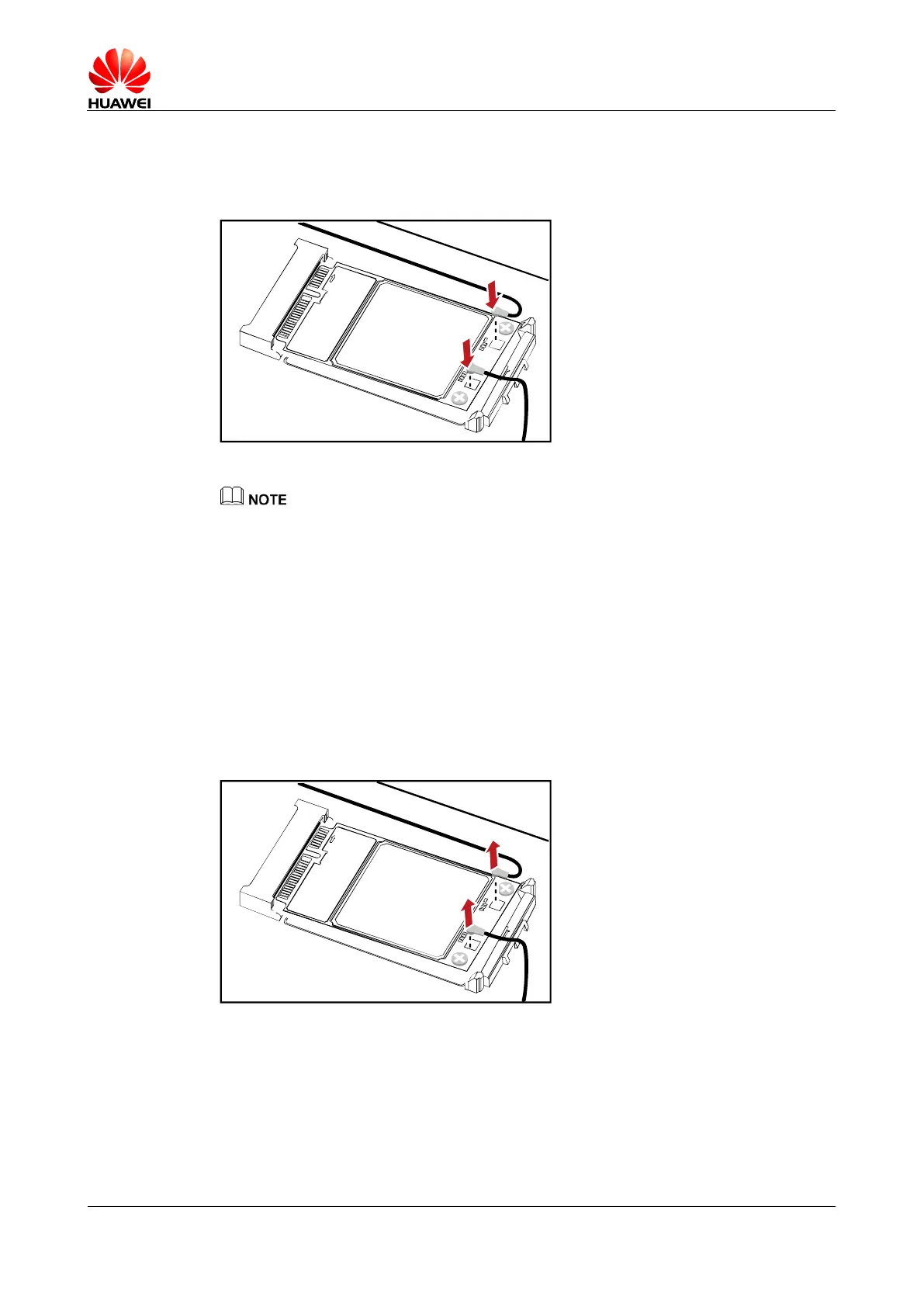 HUAWEI

NOTE