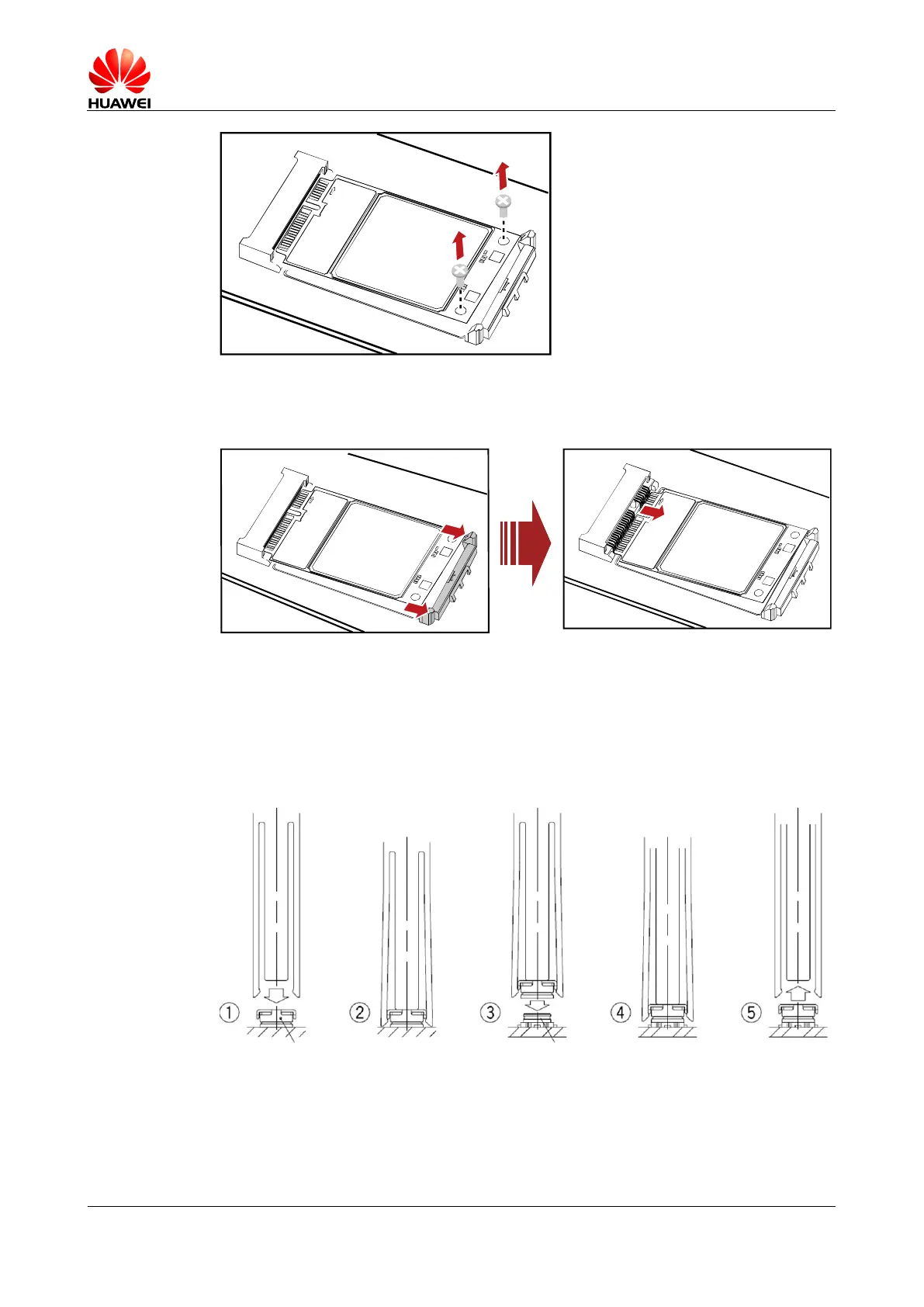 HUAWEI

①

②

③

④

⑤