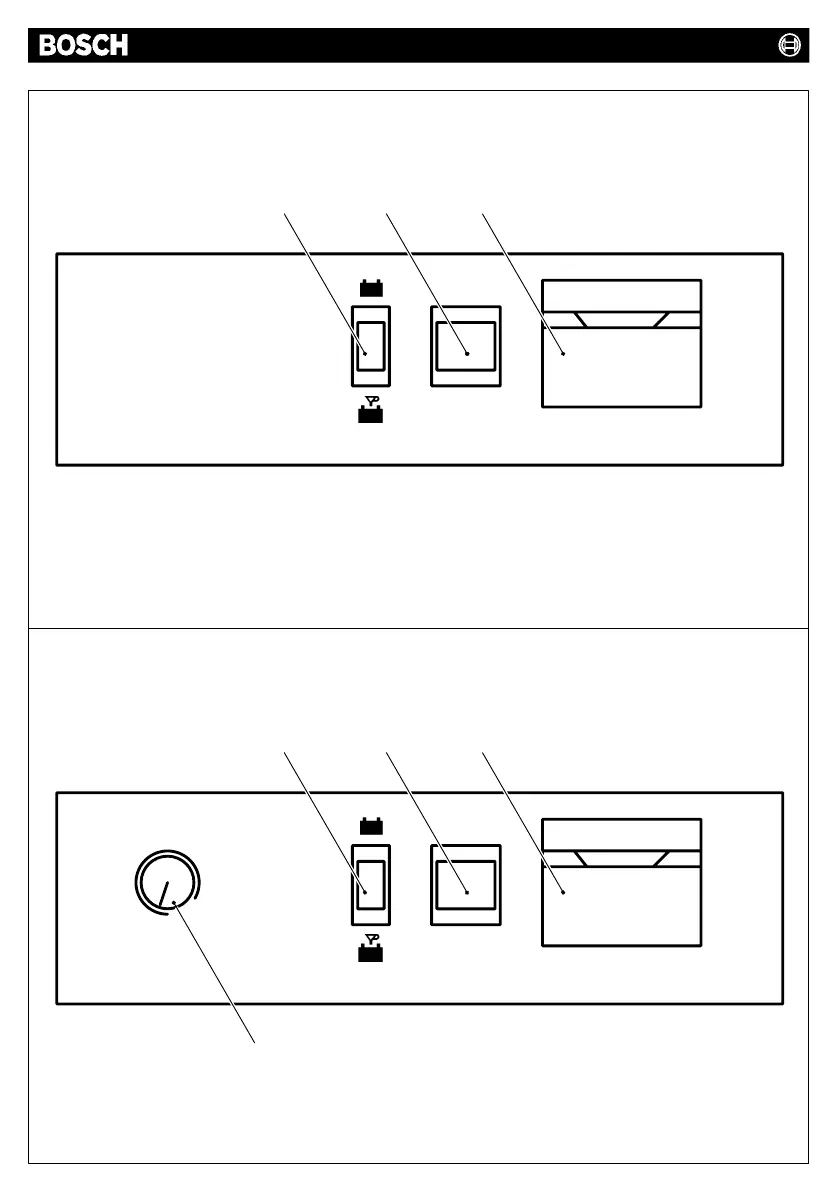 BOSCH