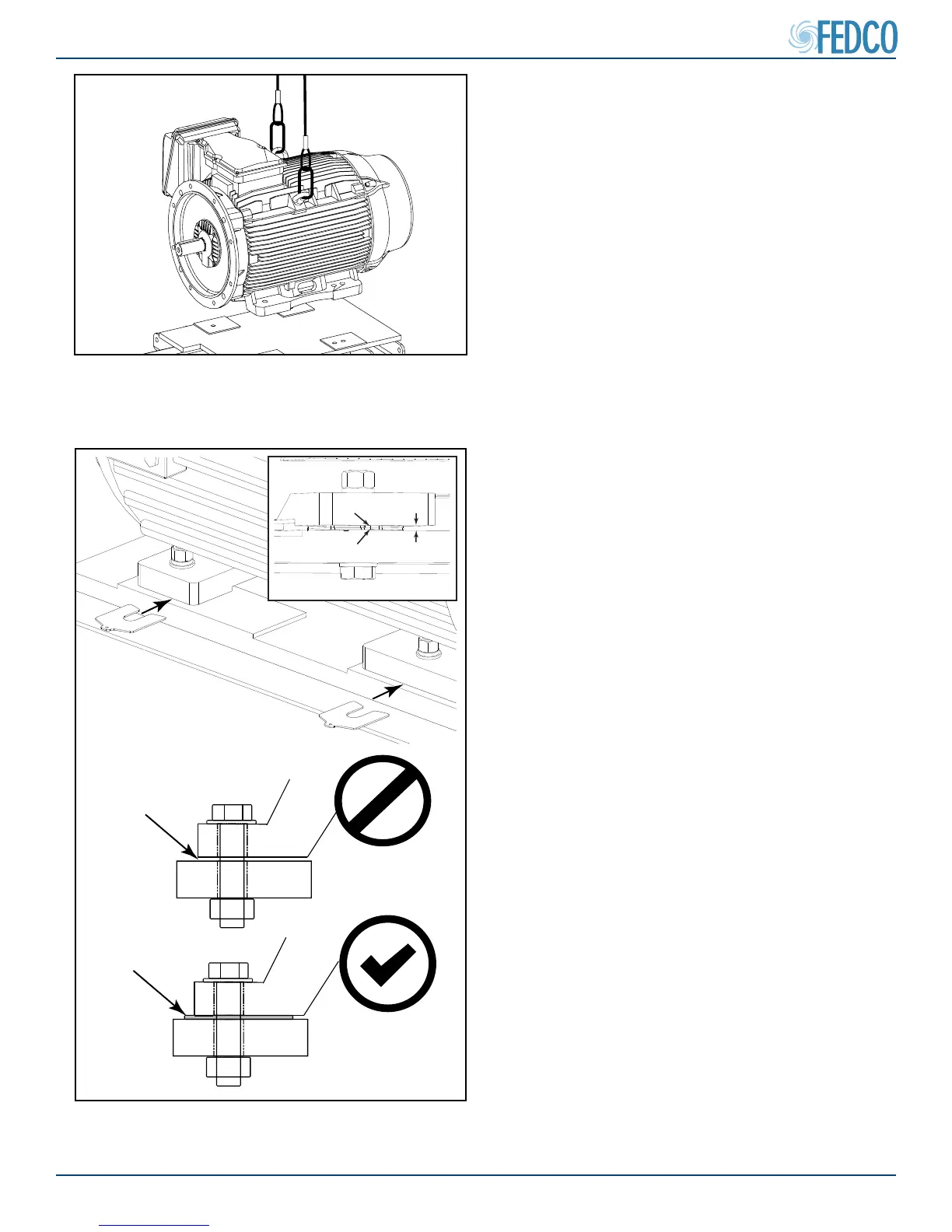 FEDCO