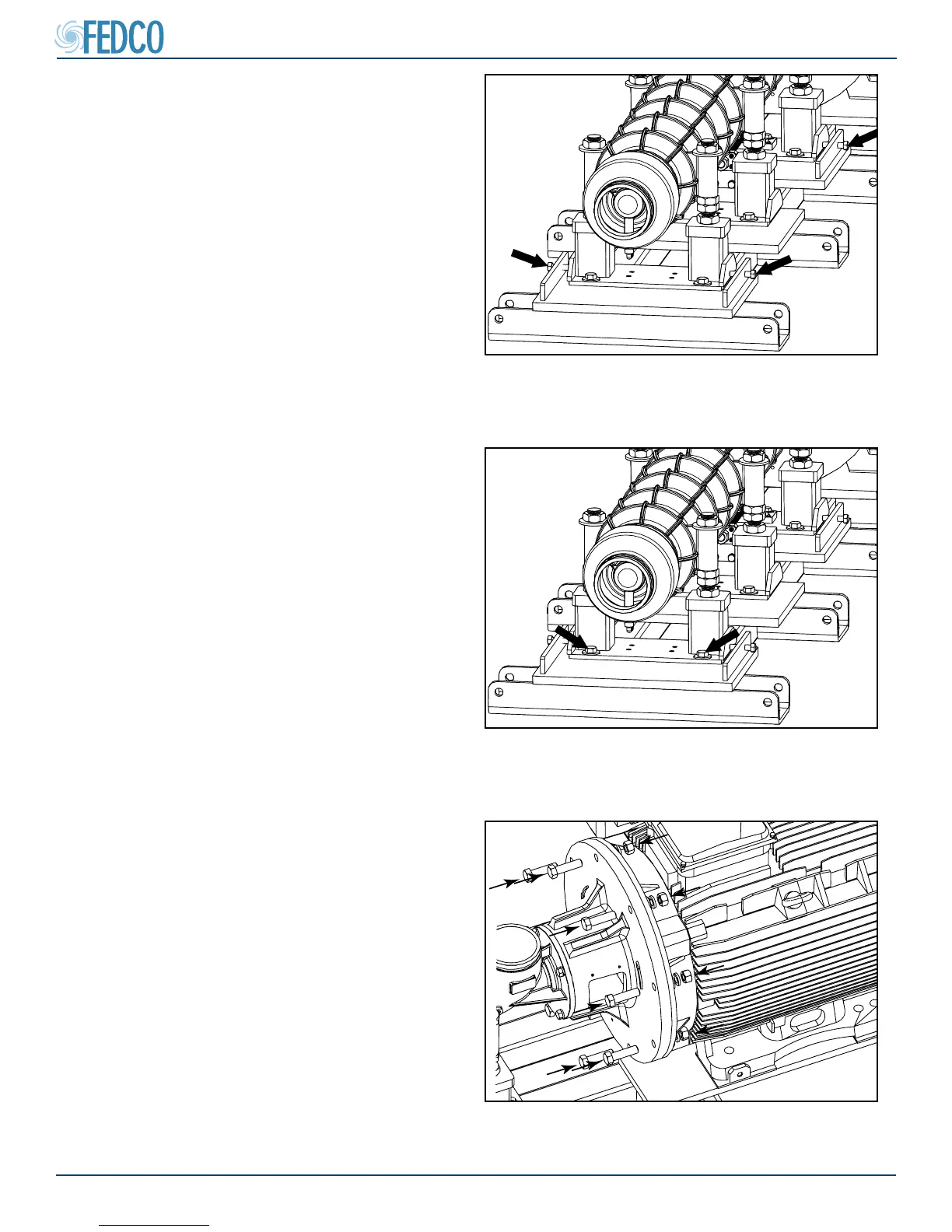 FEDCO