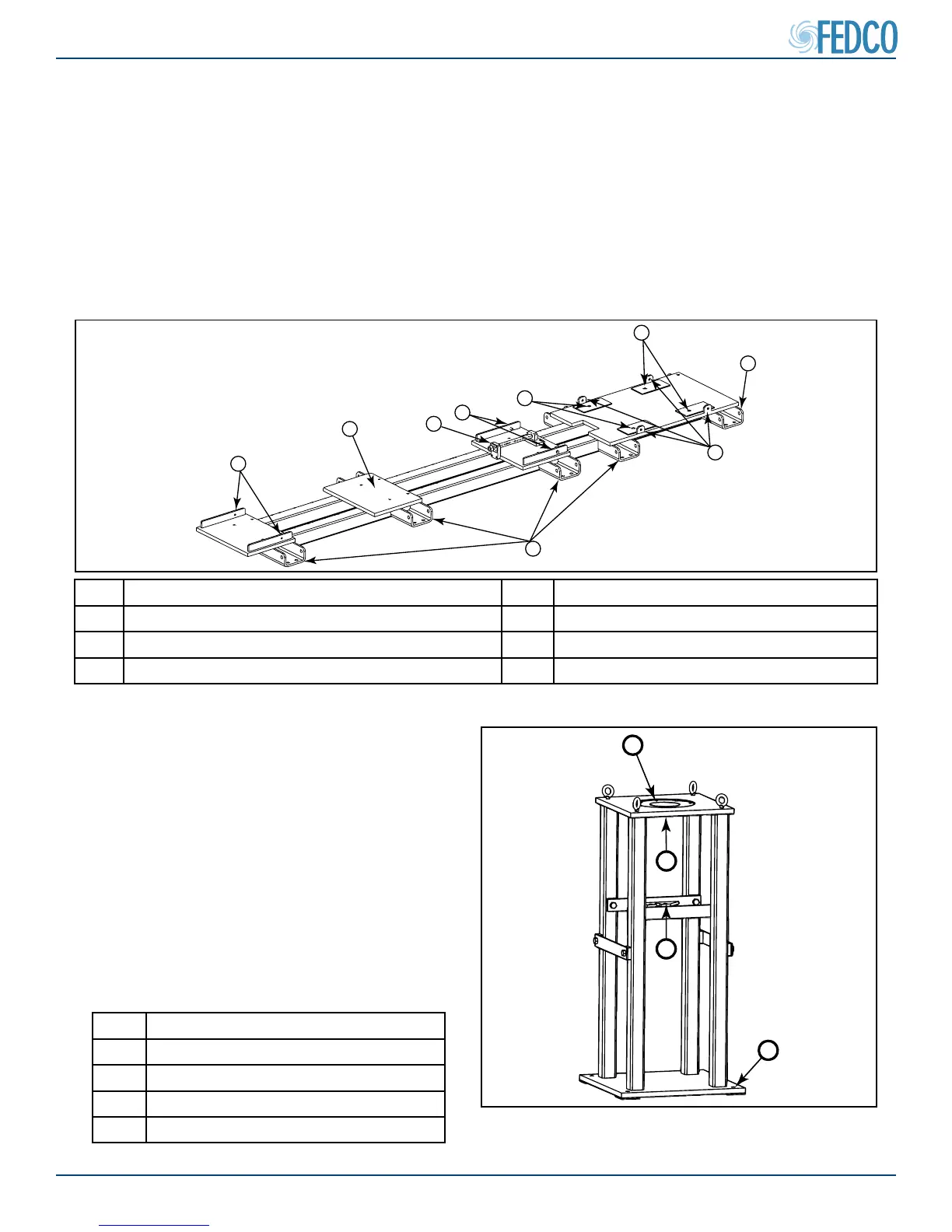 FEDCO