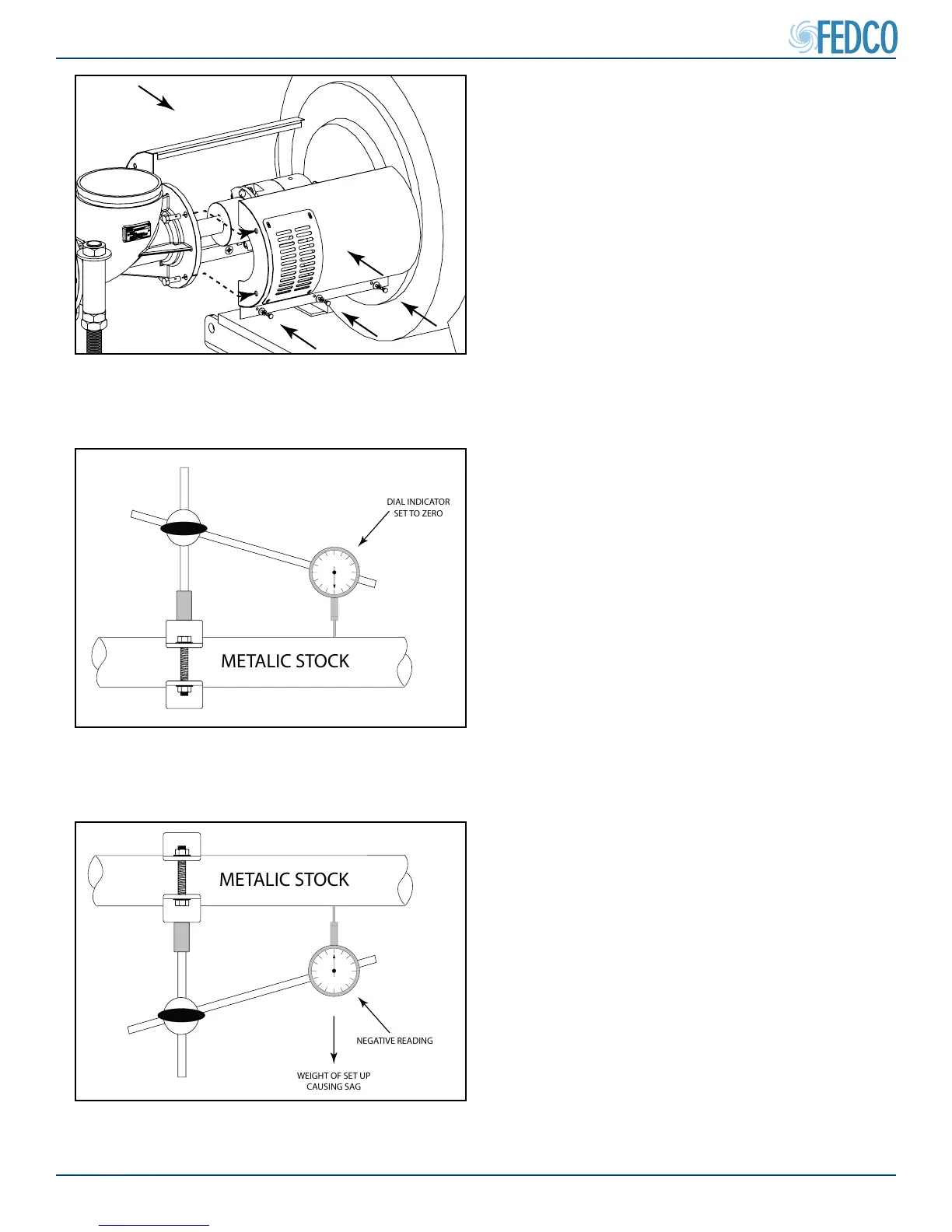 FEDCO

DIAL INDICATOR SET TO ZERO

METALIC STOCK

METALIC STOCK

NEGATIVE READING

WEIGHT OF SET UP CAUSING SAG