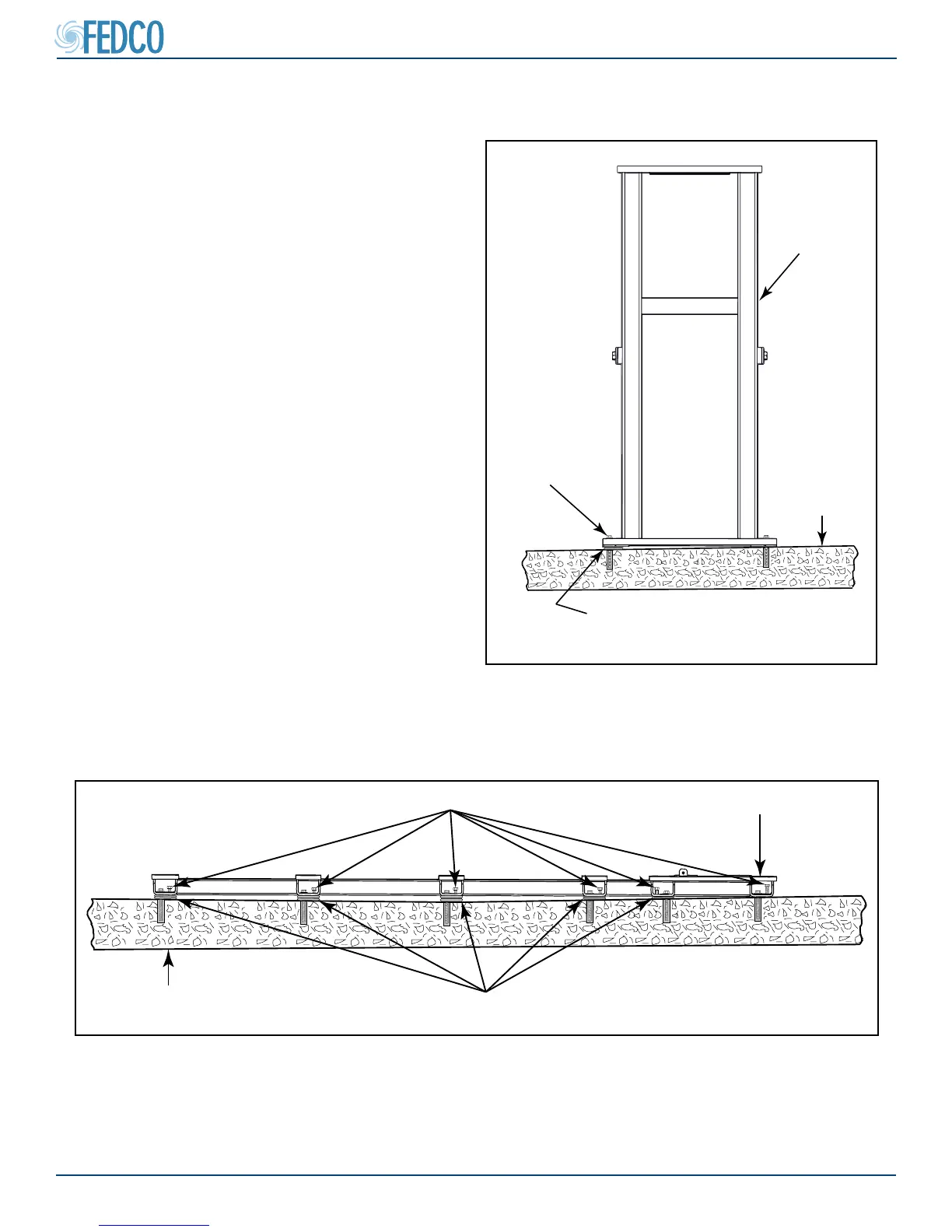 FEDCO