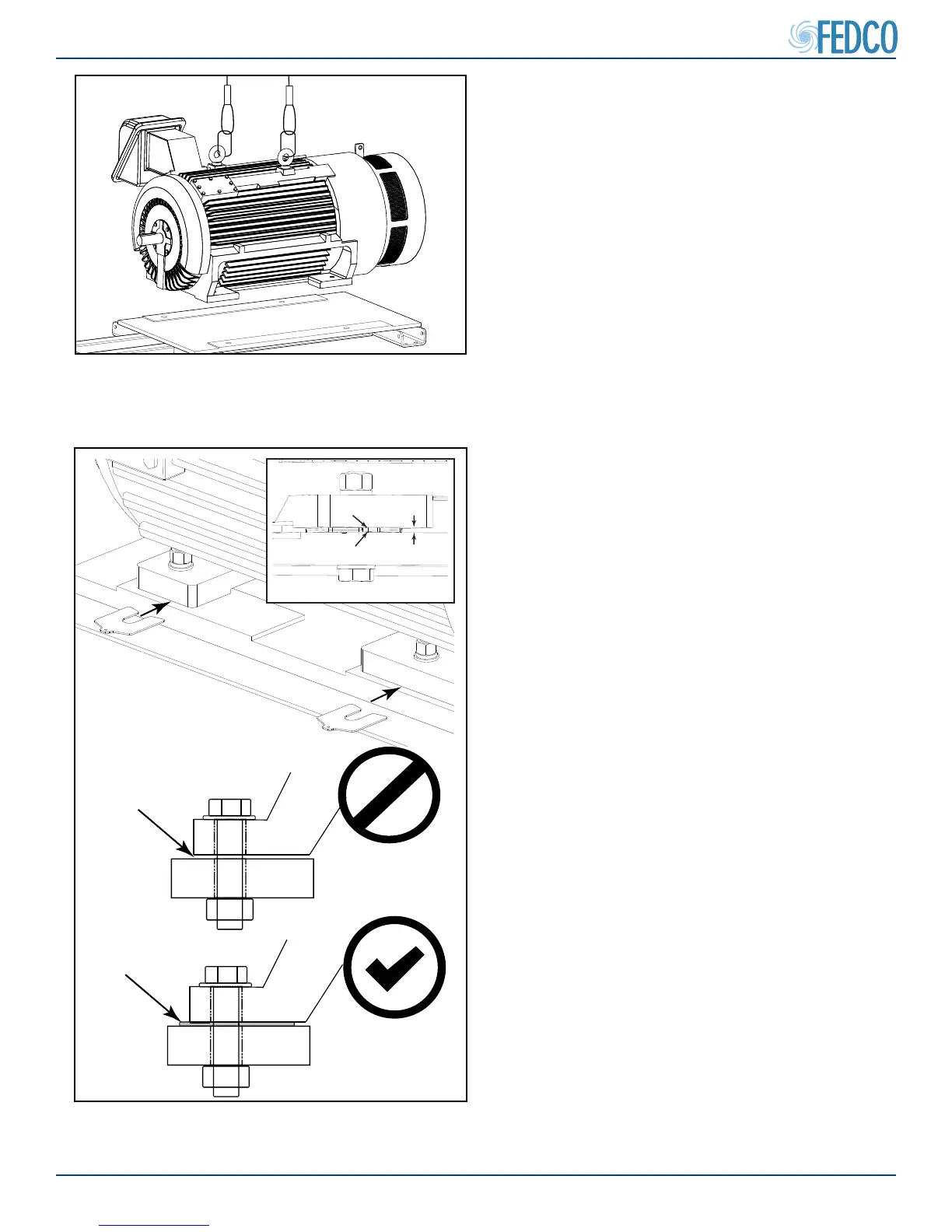 FEDCO