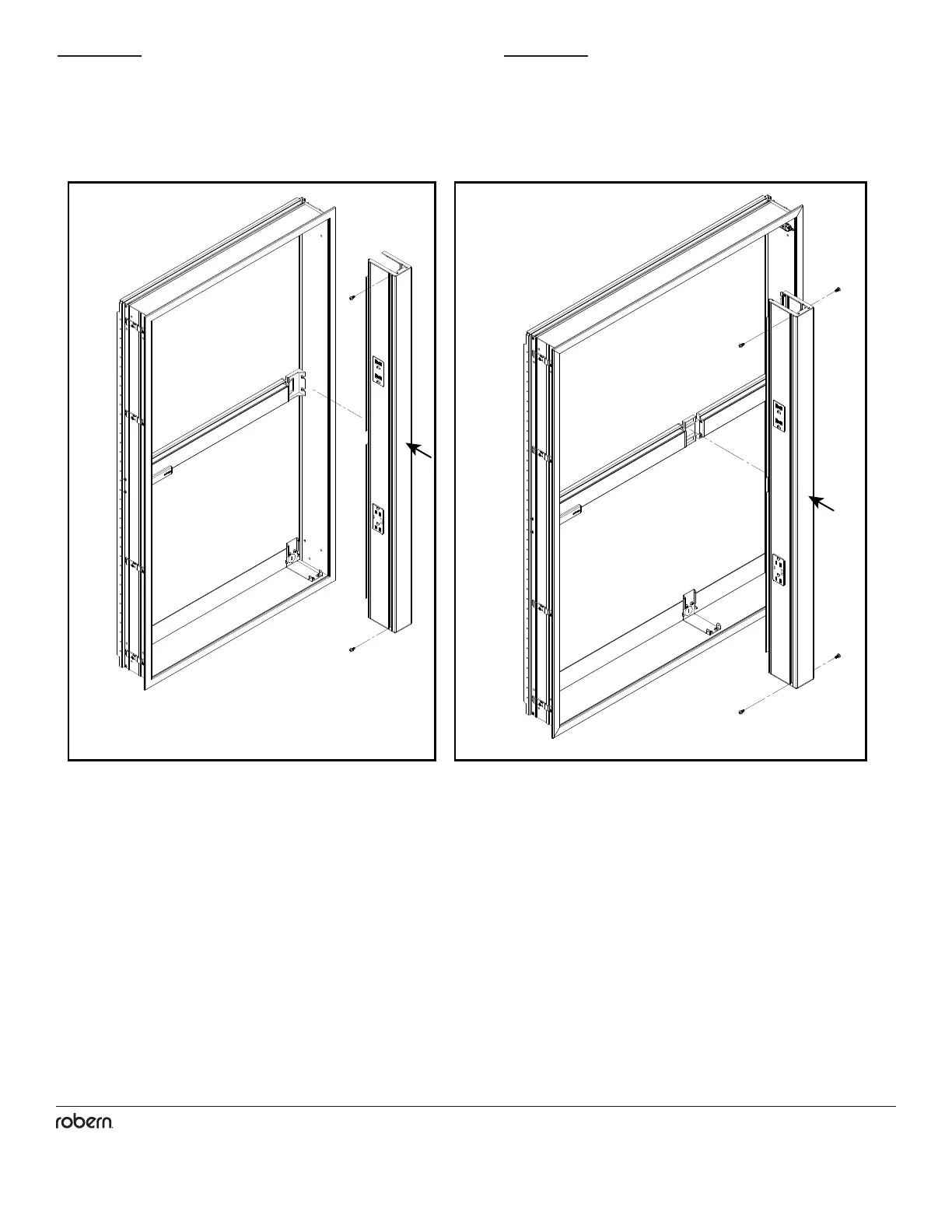 robern.