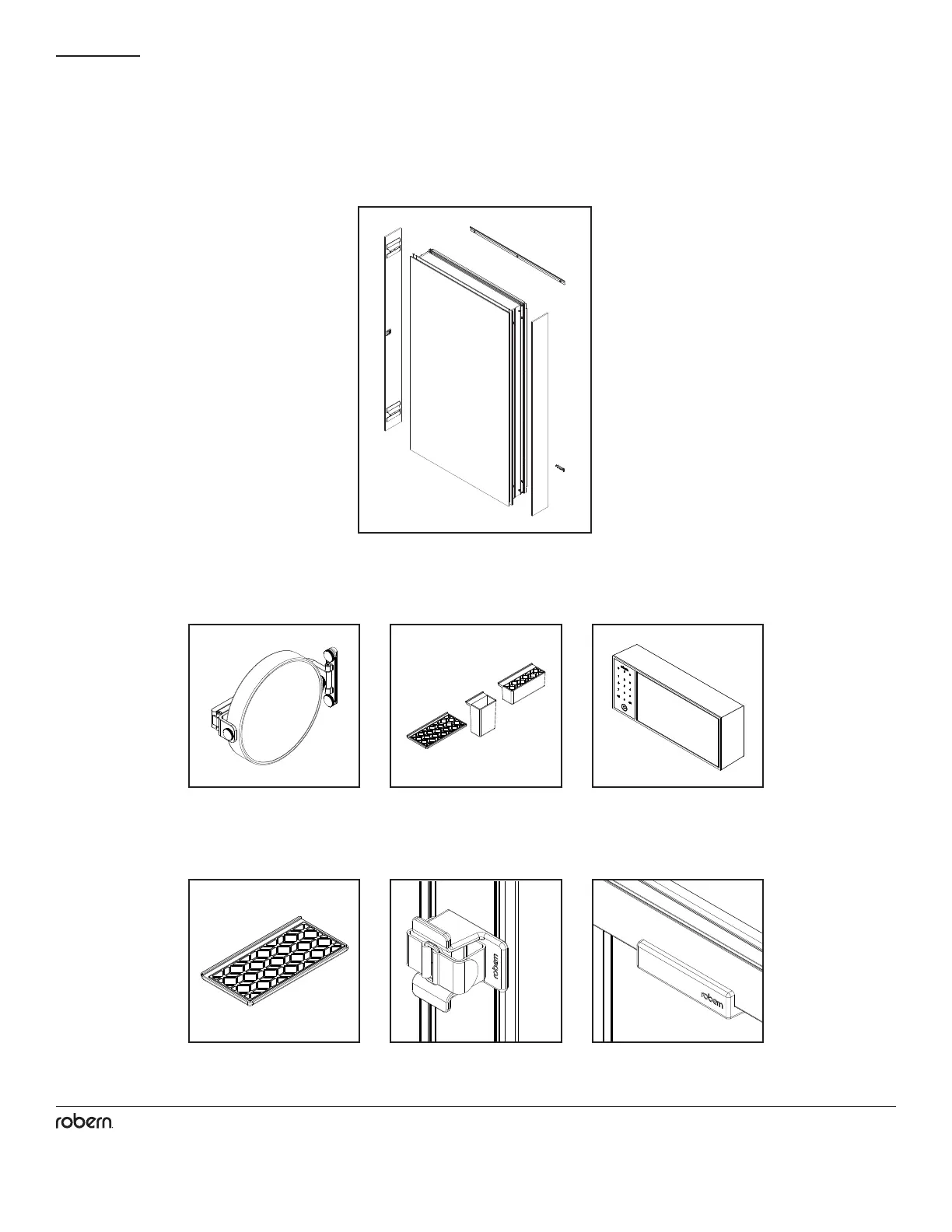 robern

robern

robern.