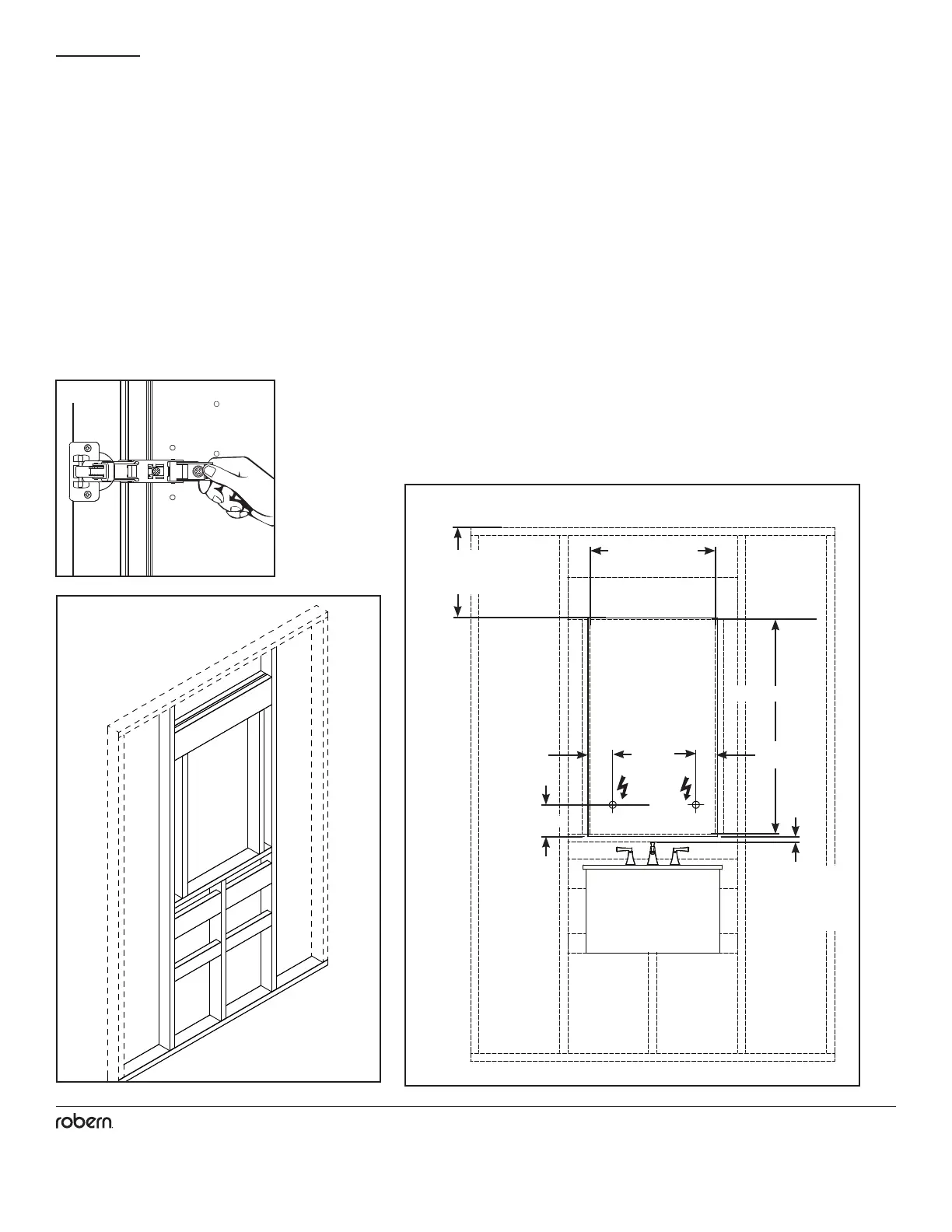 robern.