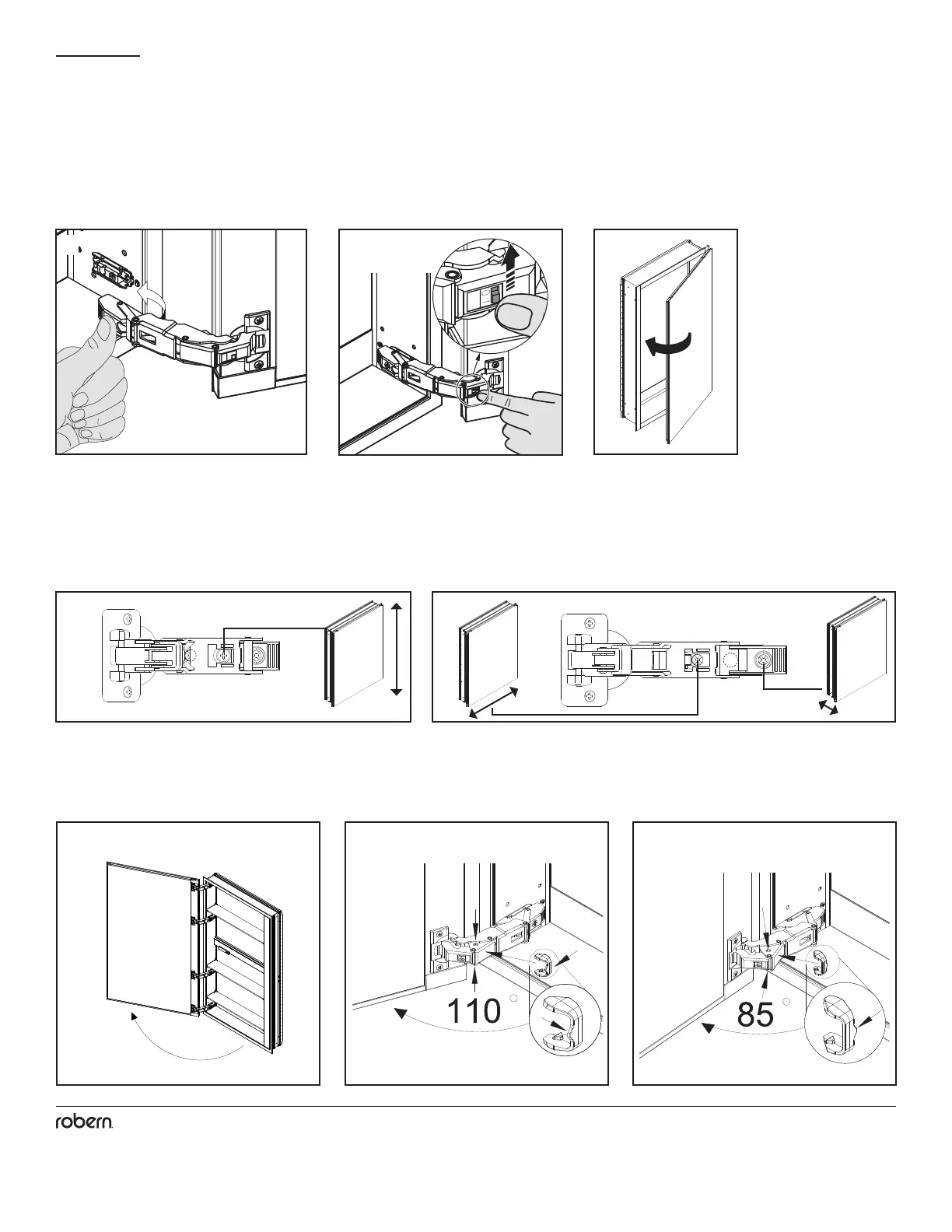 110

85

robern.