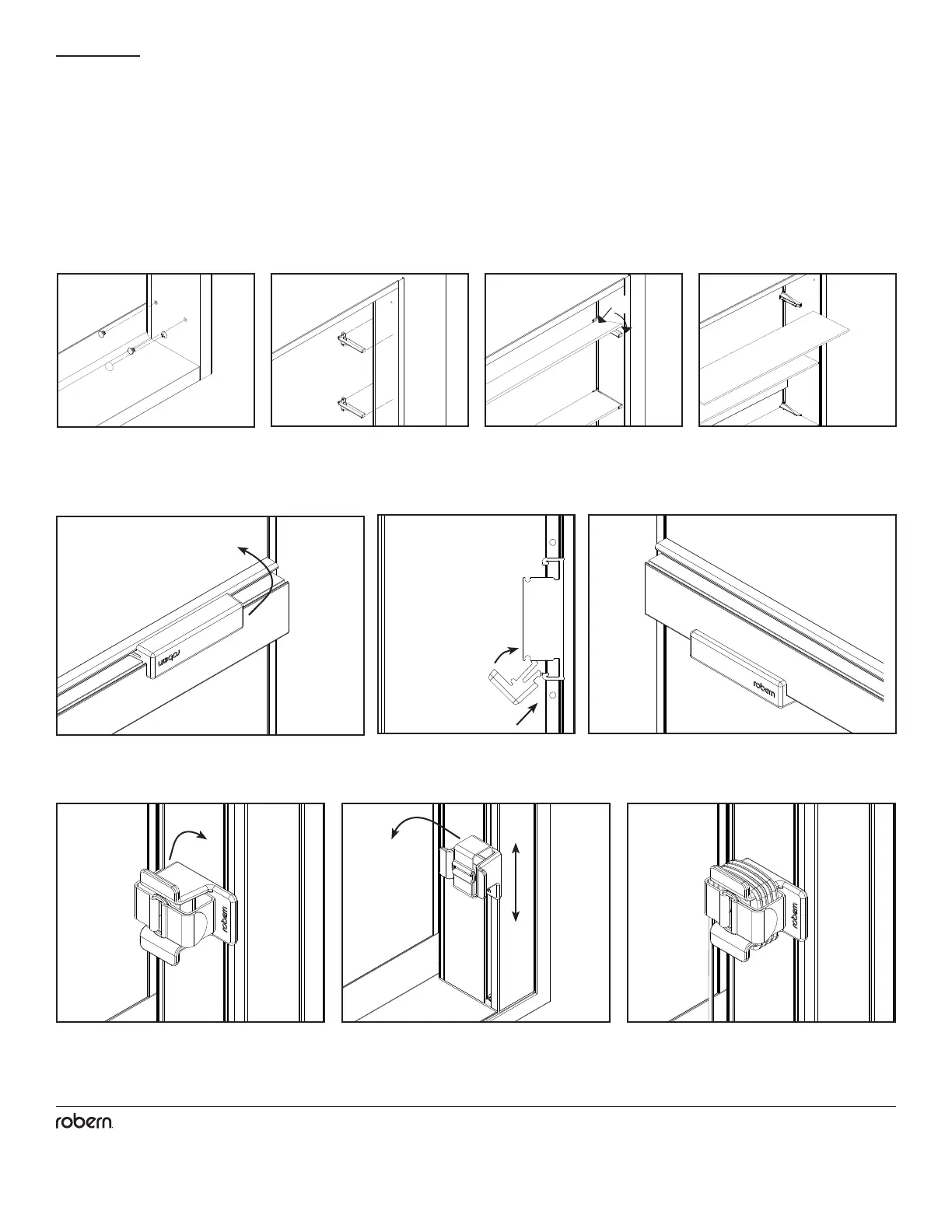 robern

robern

robern

robern

robern.