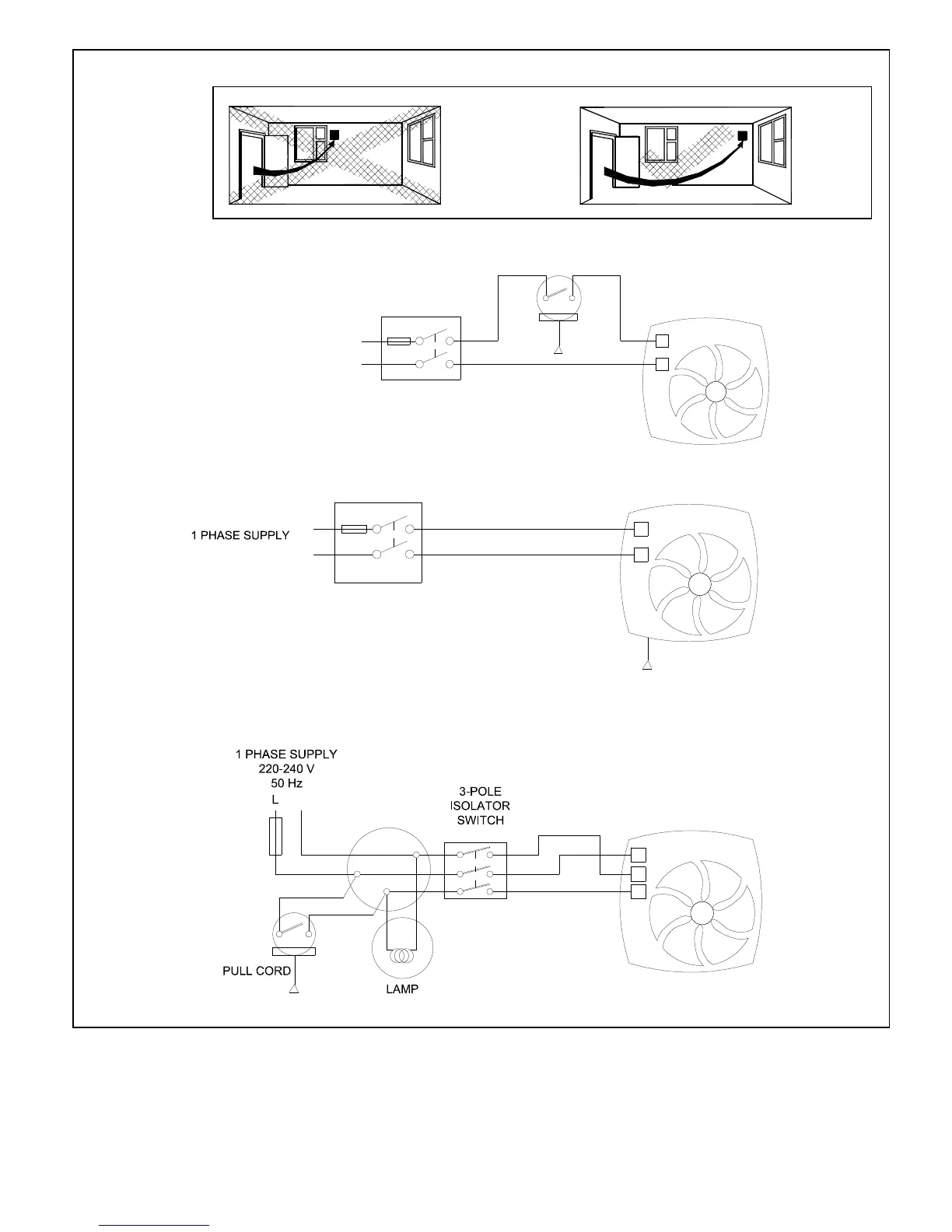 1 PHASE SUPPLY

1 PHASE SUPPLY
220-240 V
50 Hz
L

3-POLE
ISOLATOR
SWITCH

PULL CORD

LAMP