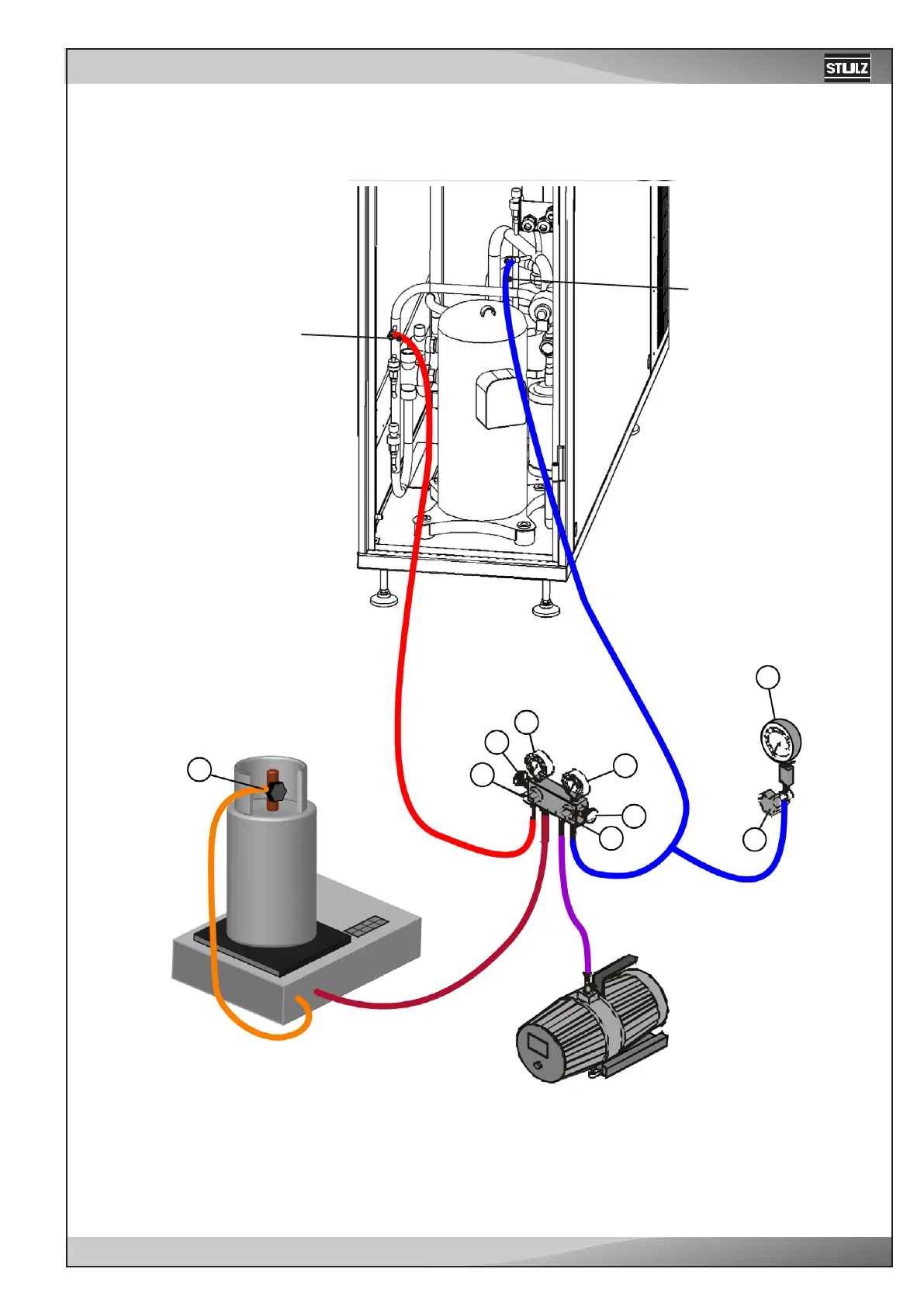 STULZ