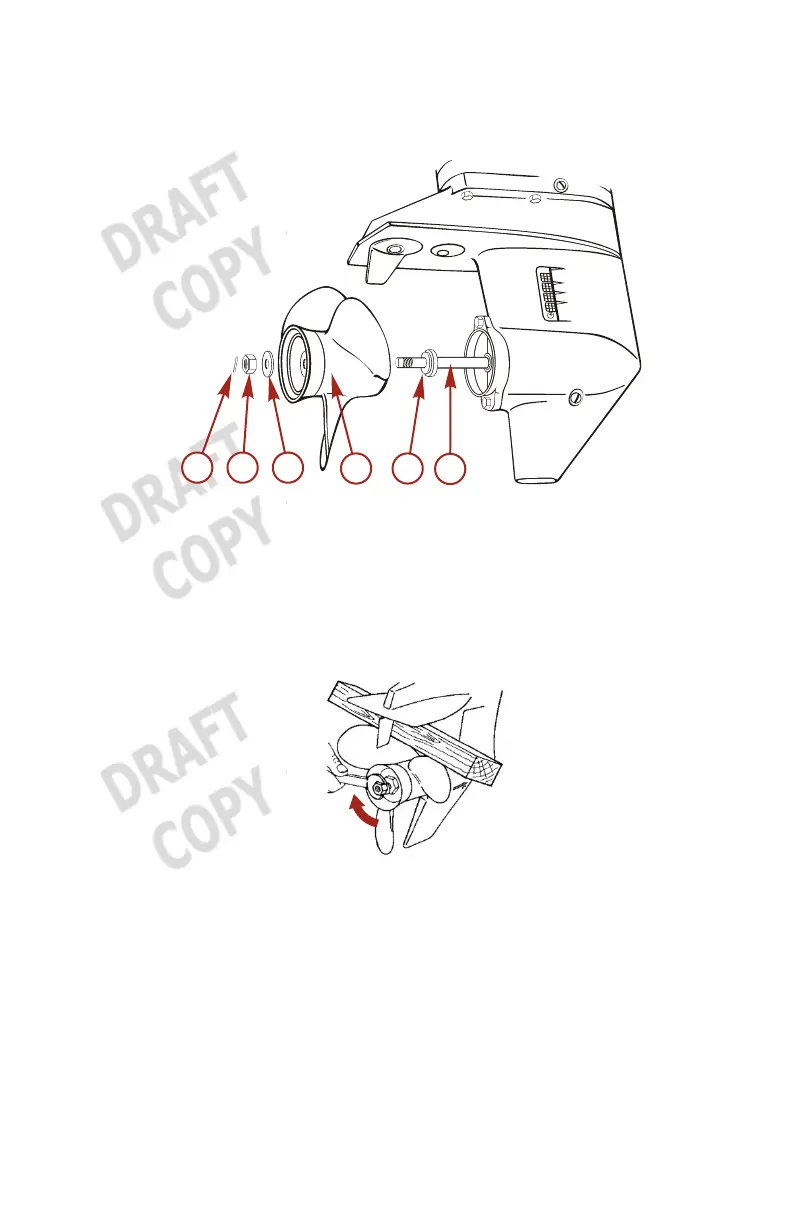 DRAFT COPY

DRAFT COPY

DRAFT COPY