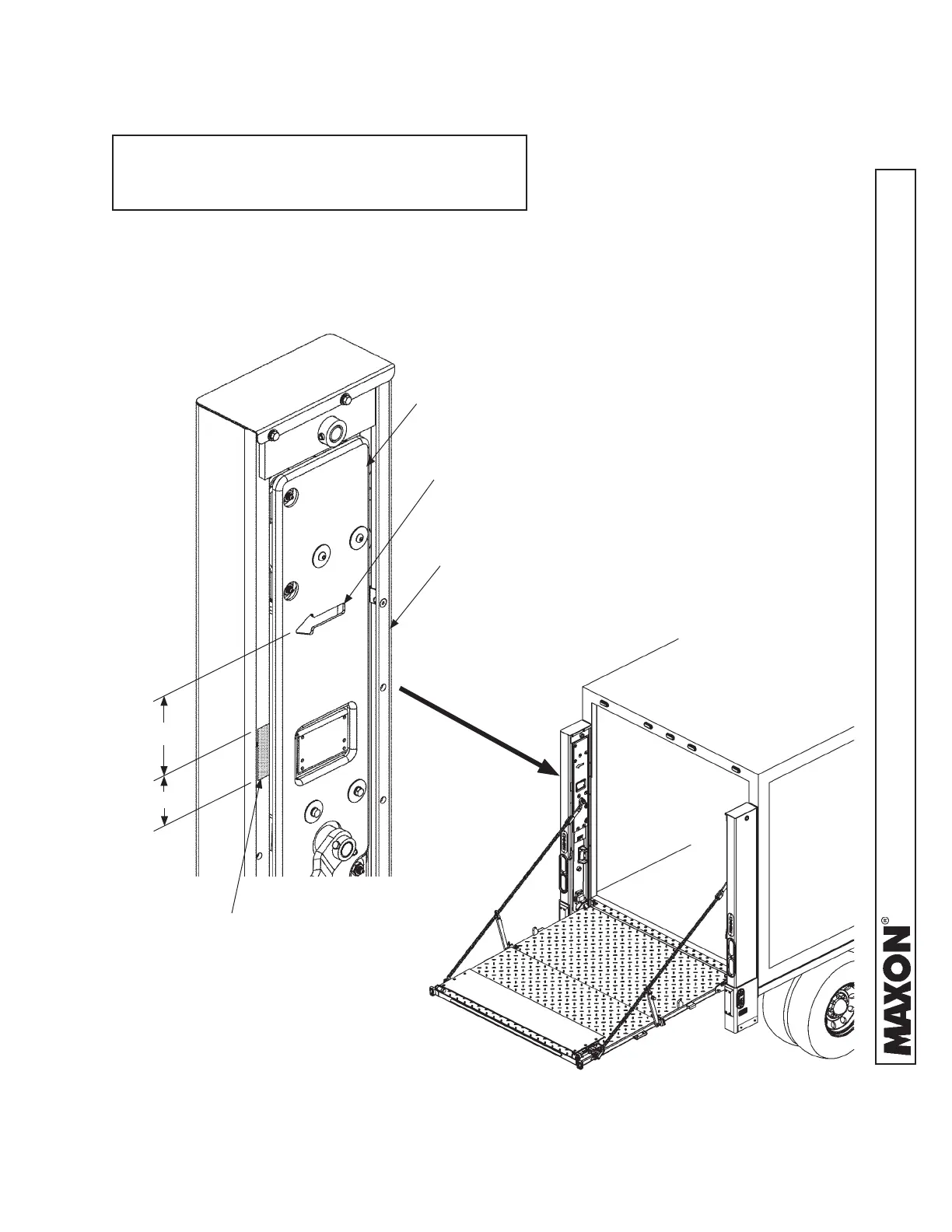 MAXON®