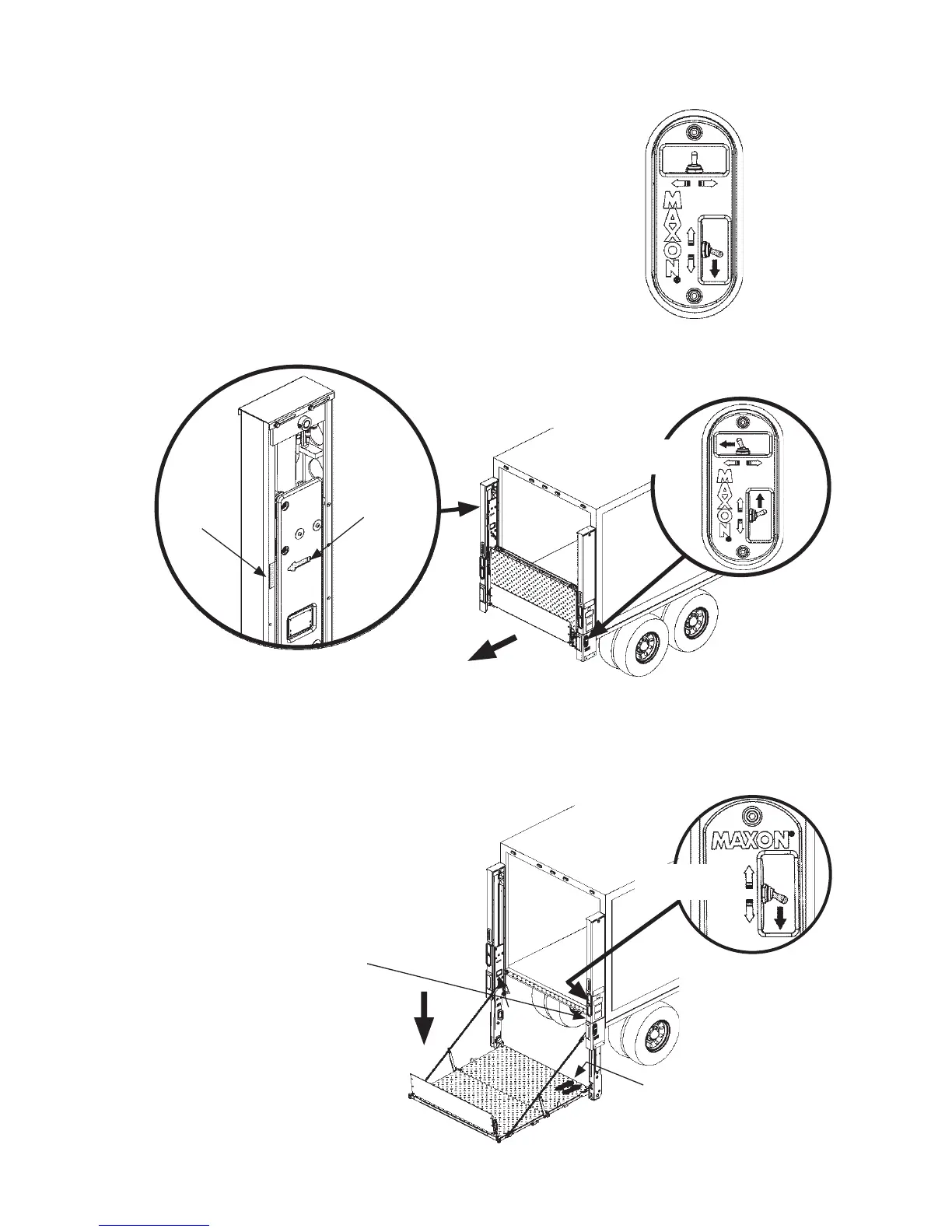 MAXON

MAXON

MAXON