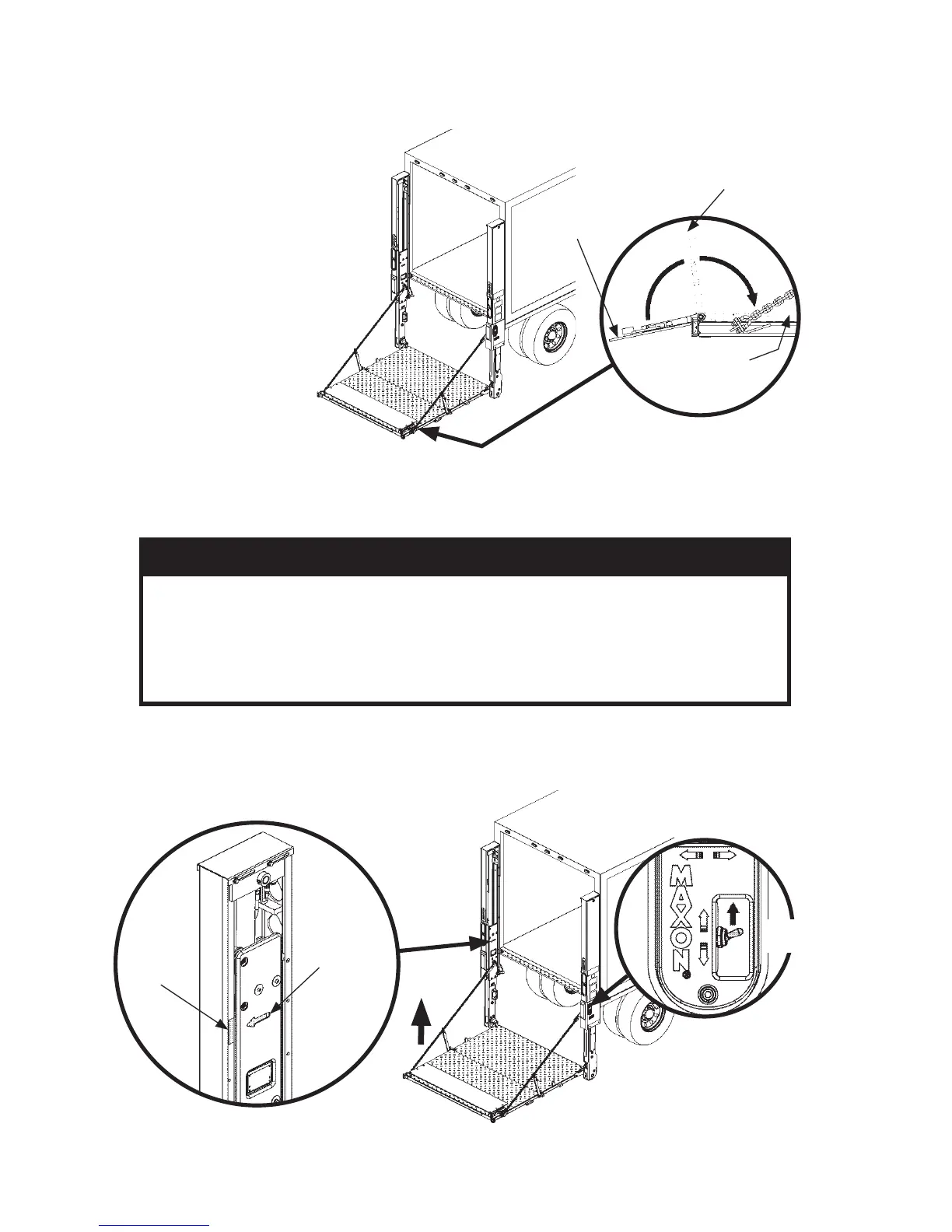 MAXON