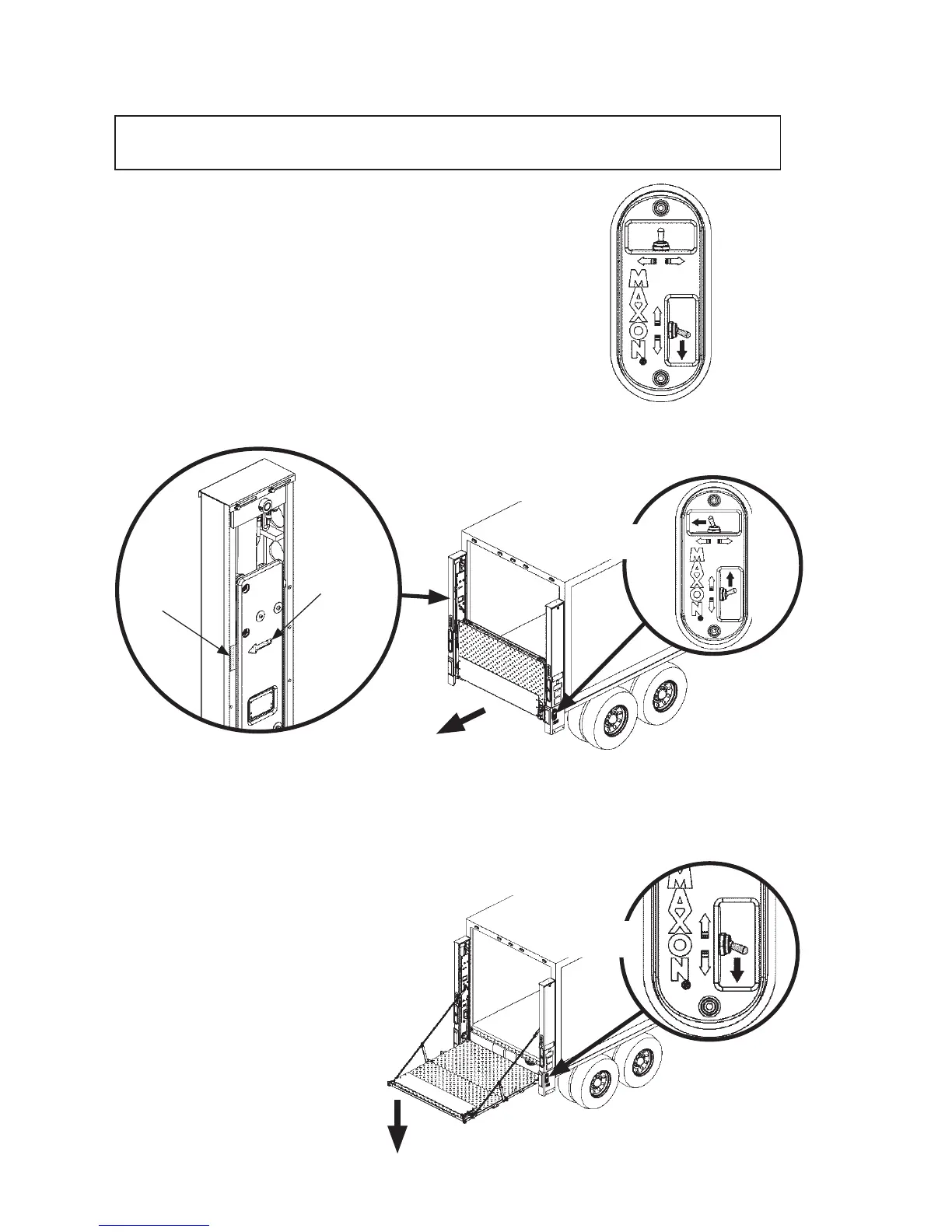 MAXON

MAXON

MAXON