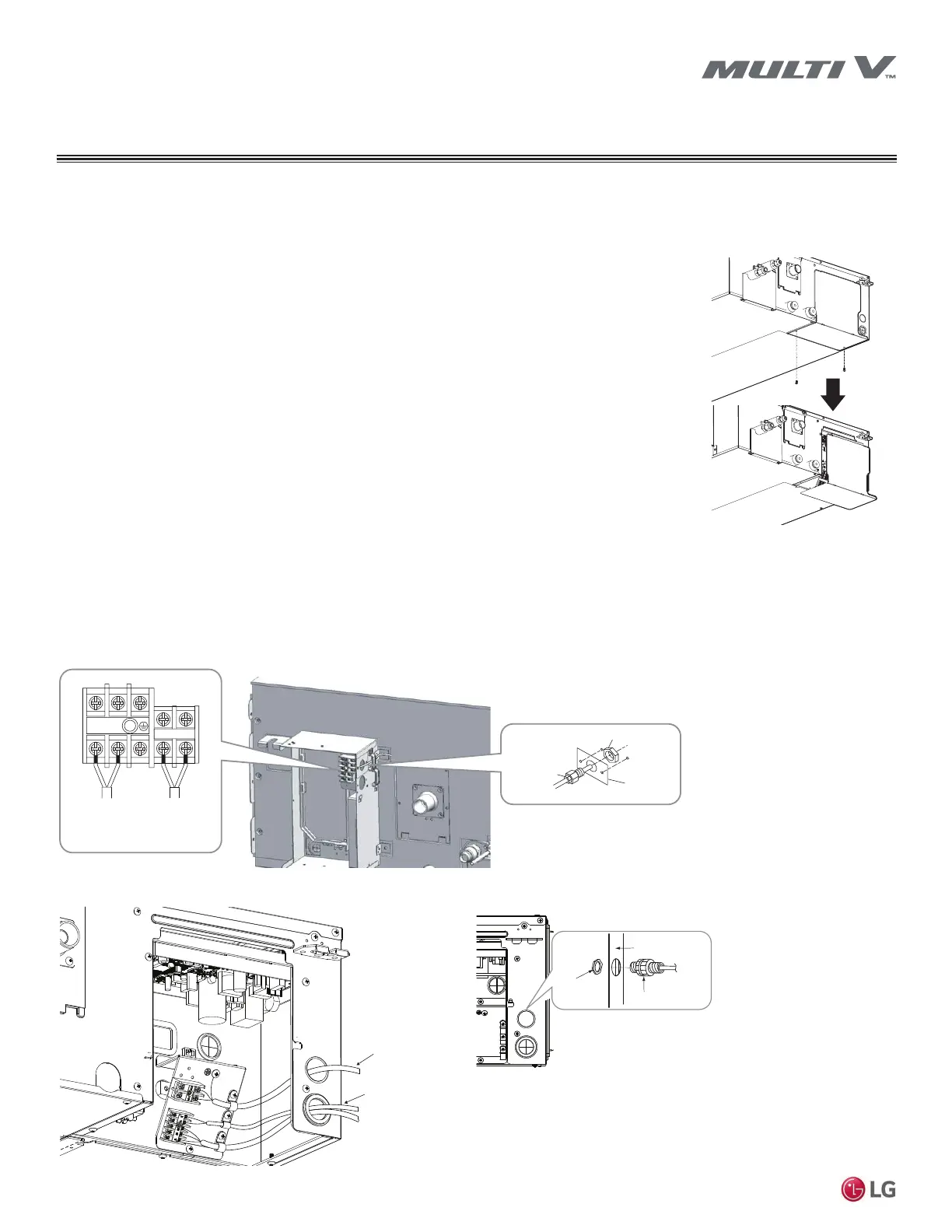 MULTI V™

LG