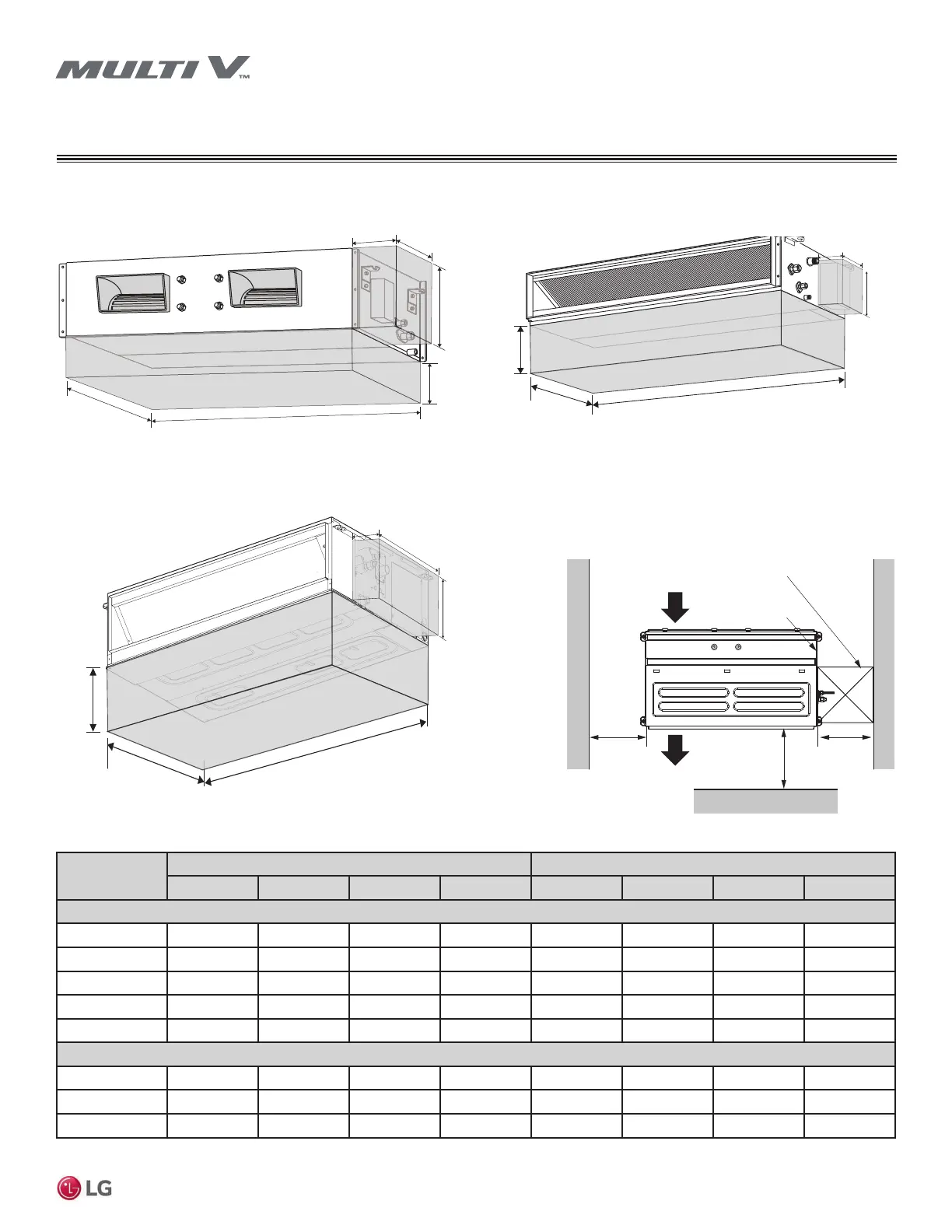 MULTI V™

LG