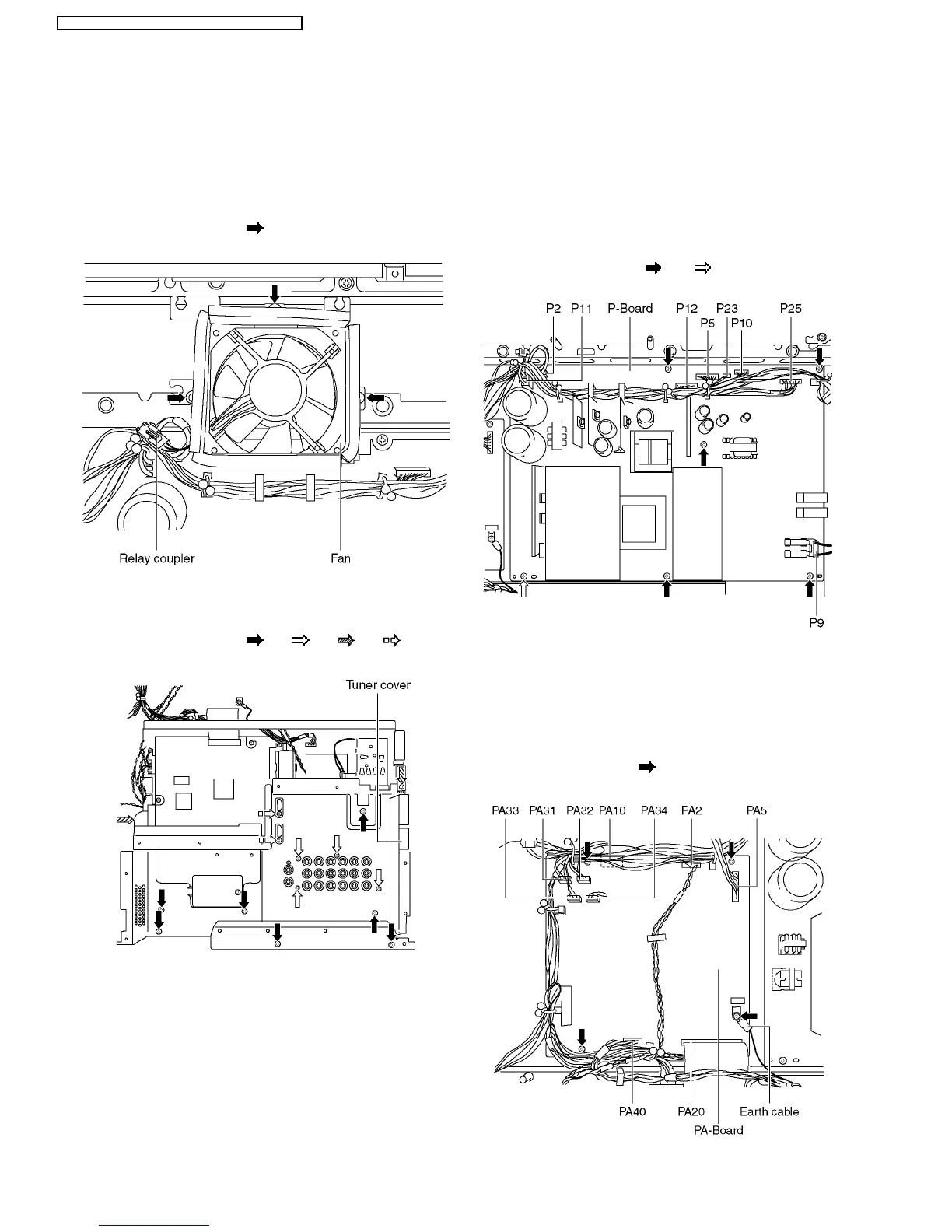 Relay coupler

Fan

Tuner cover

P2 P11 P-Board P12 P23 P25

P5 P10

P9

PA33 PA31 PA32 PA10 PA34 PA2 PA5

PA40 PA20 Earth cable

PA-Board