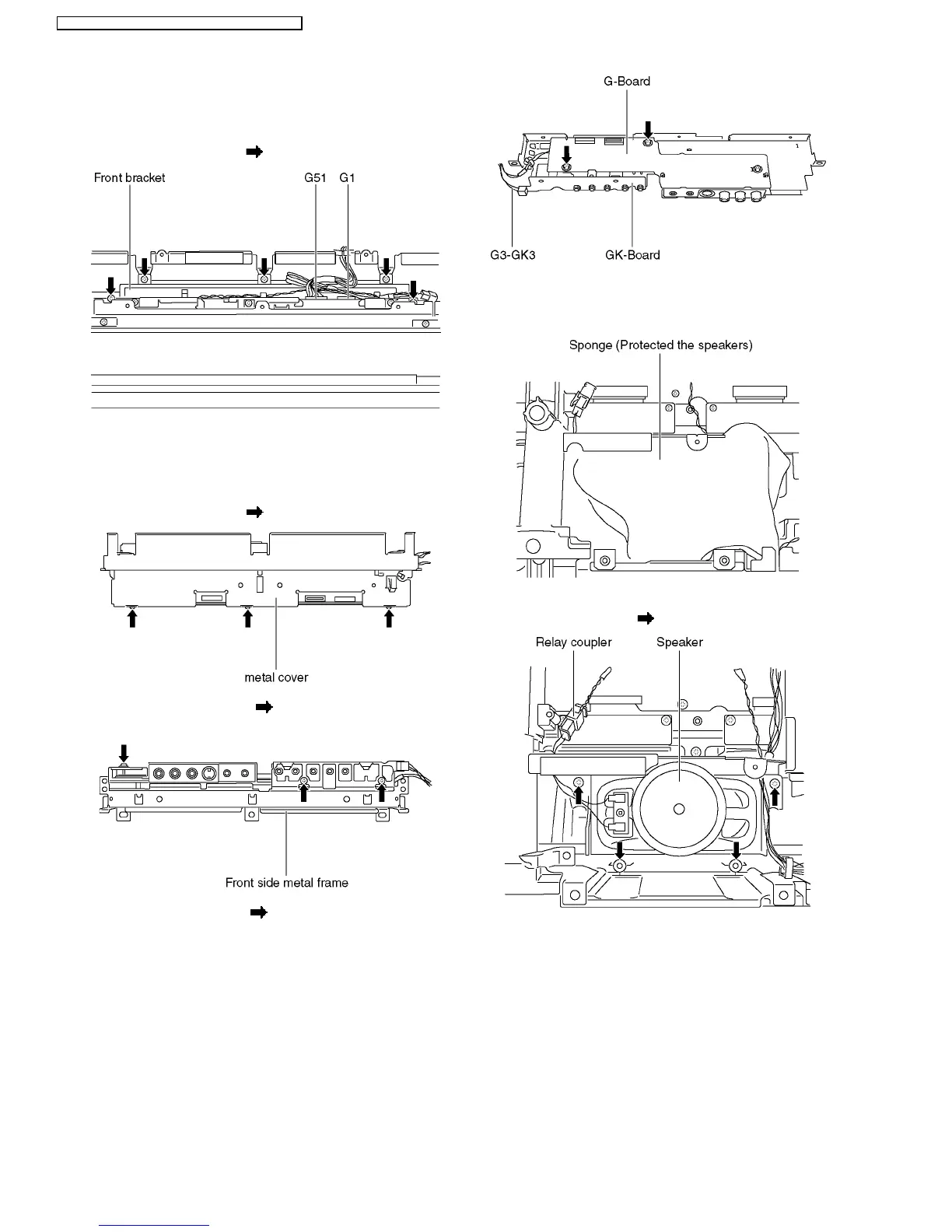 Front bracket

G51

G1

metal cover

Front side metal frame

G-Board

G3-GK3

GK-Board

Sponge (Protected the speakers)

Relay coupler

Speaker