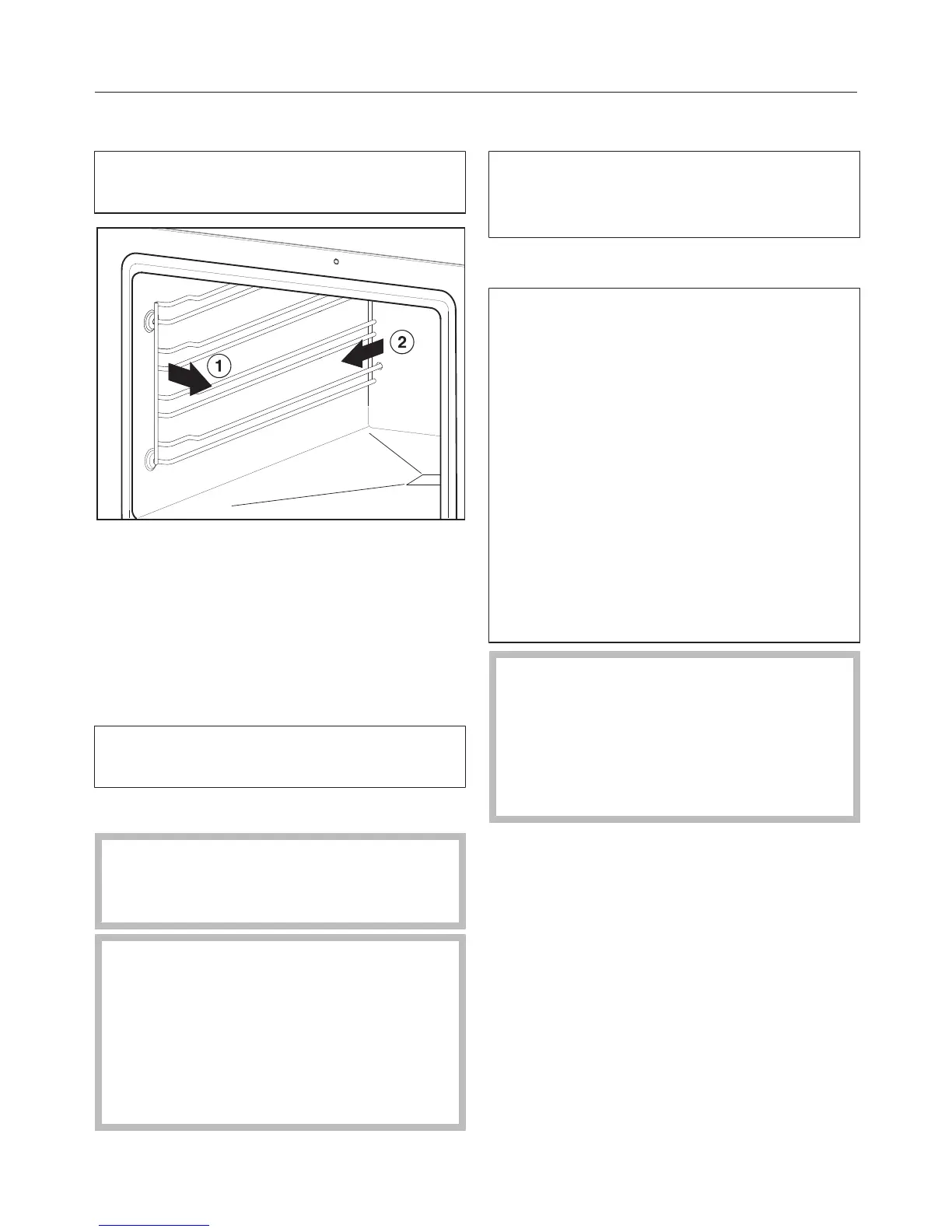 1

2