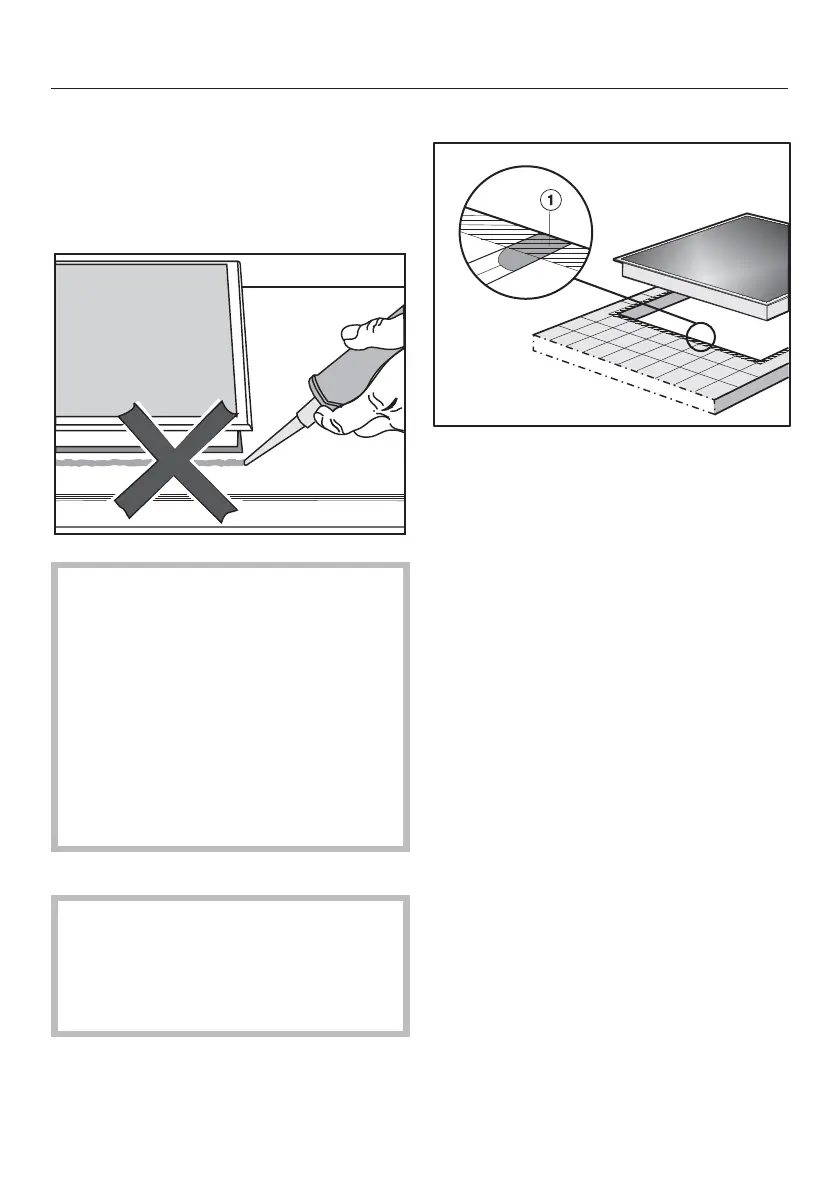 1