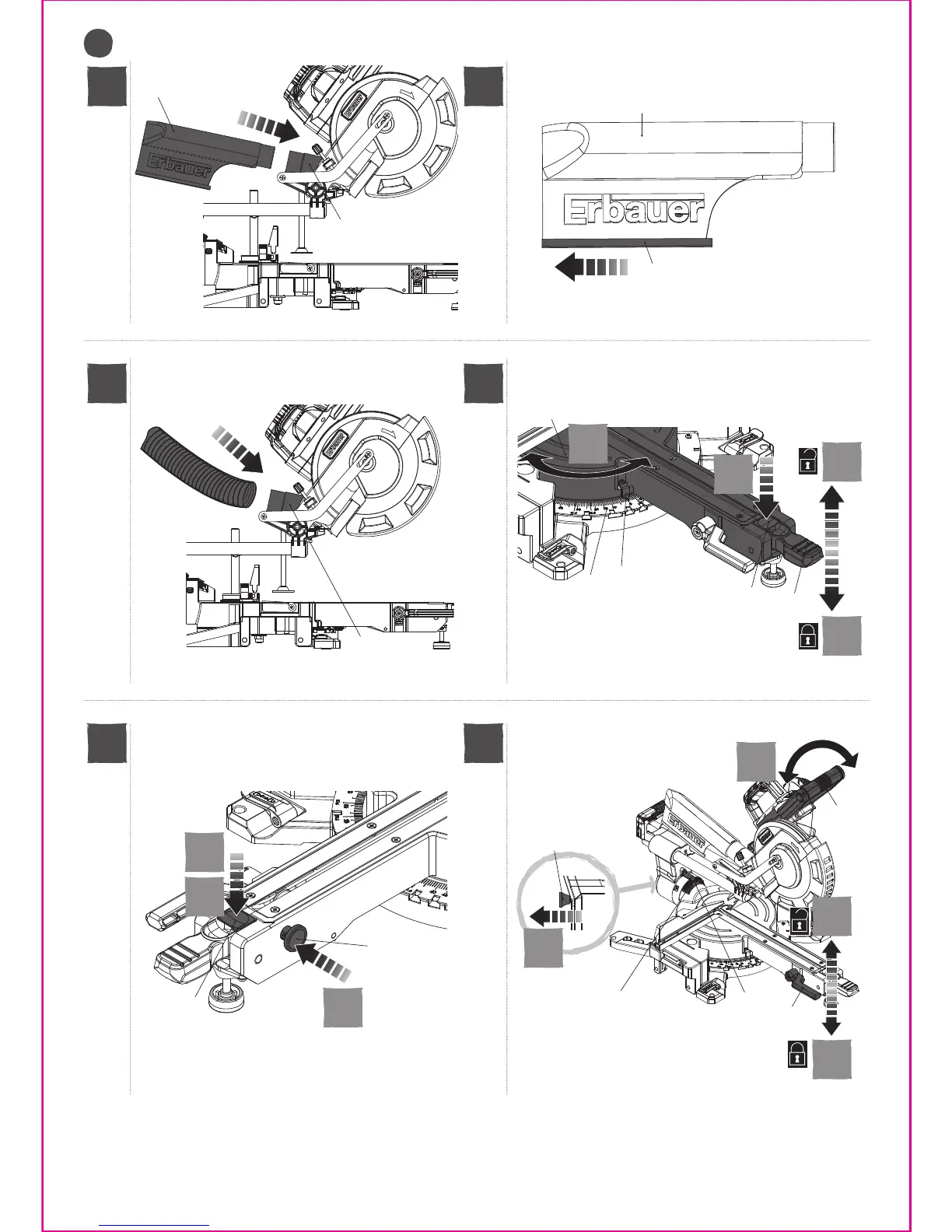 Erbauer

Erbauer

Erbauer