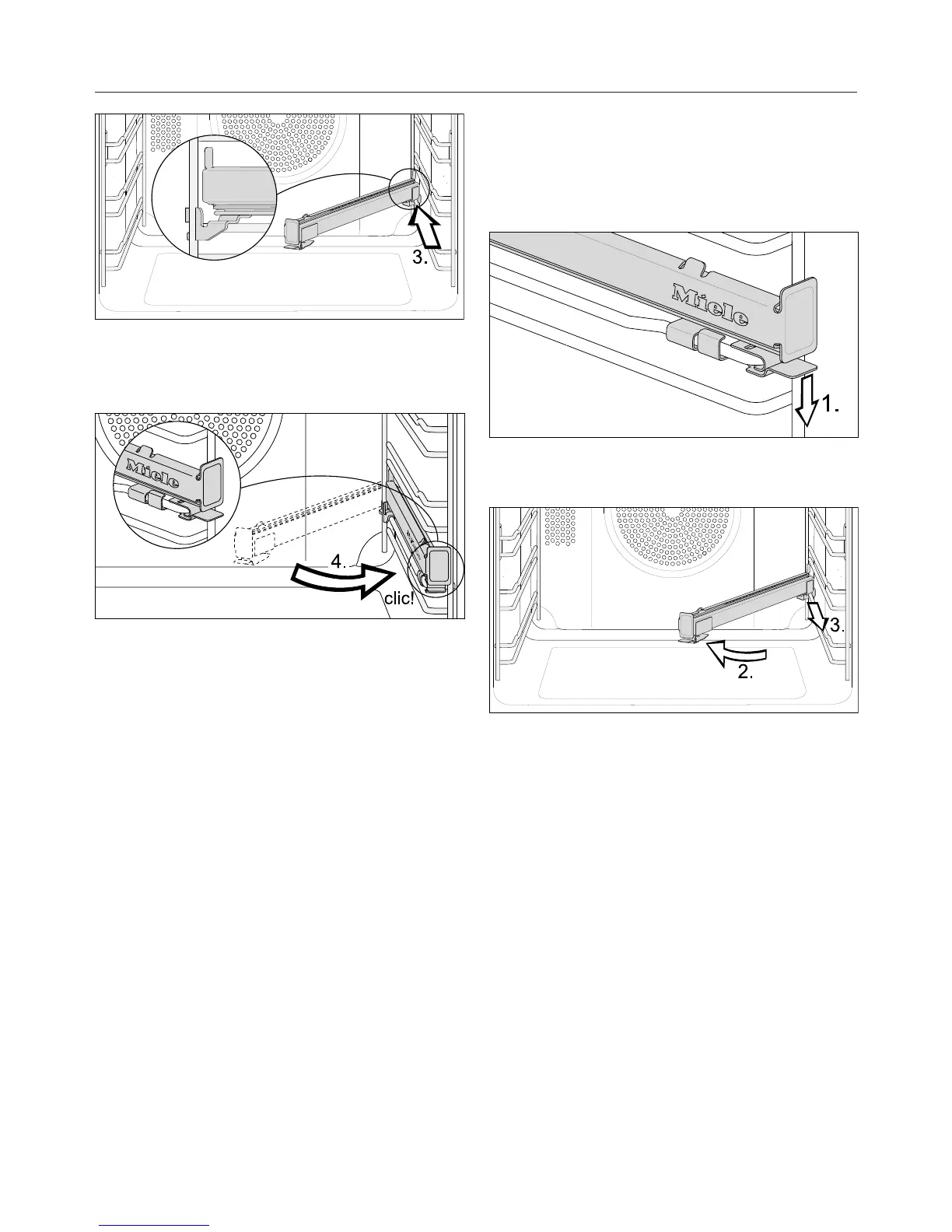 3.

Miele

4.

clic!

Miele

1.

3.

2.