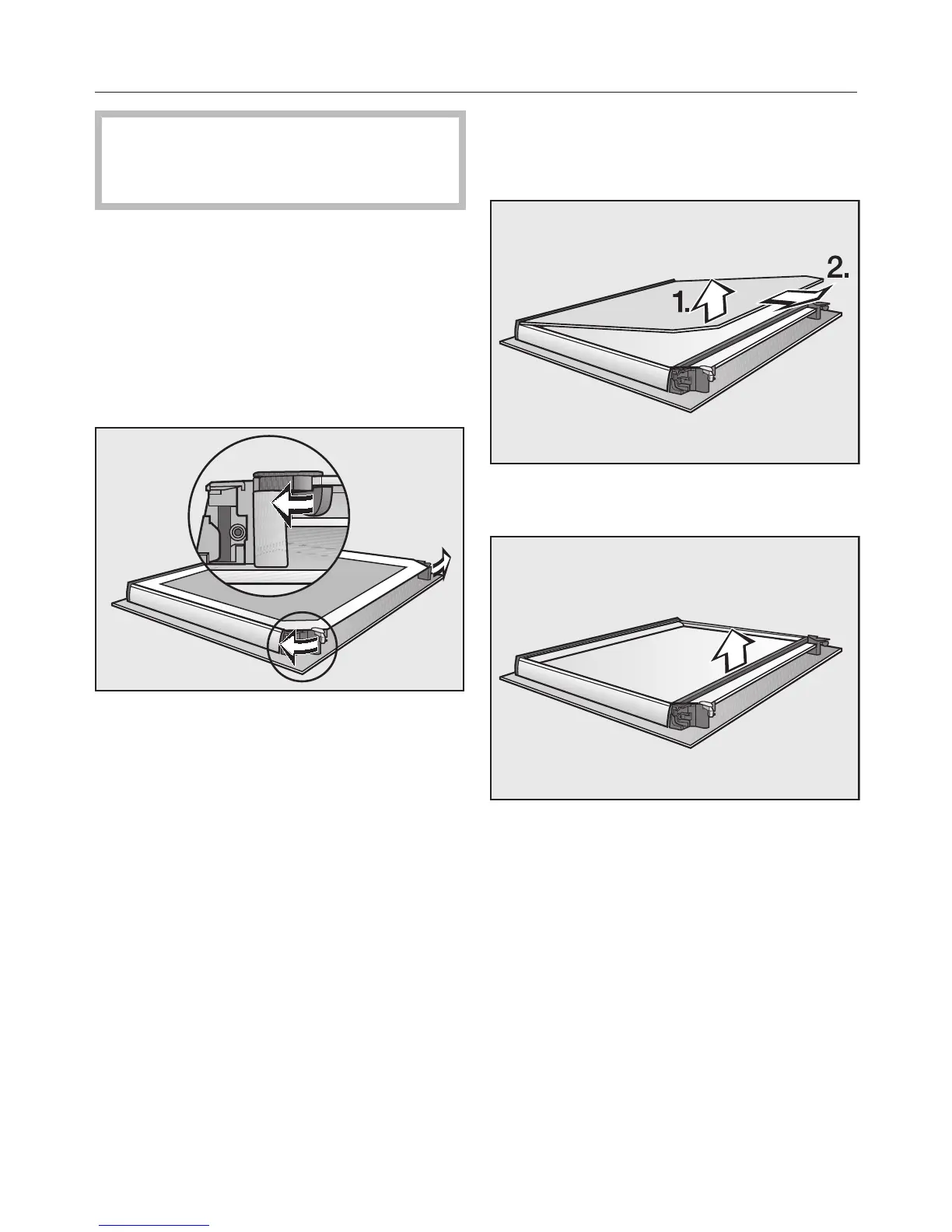 1.

2.