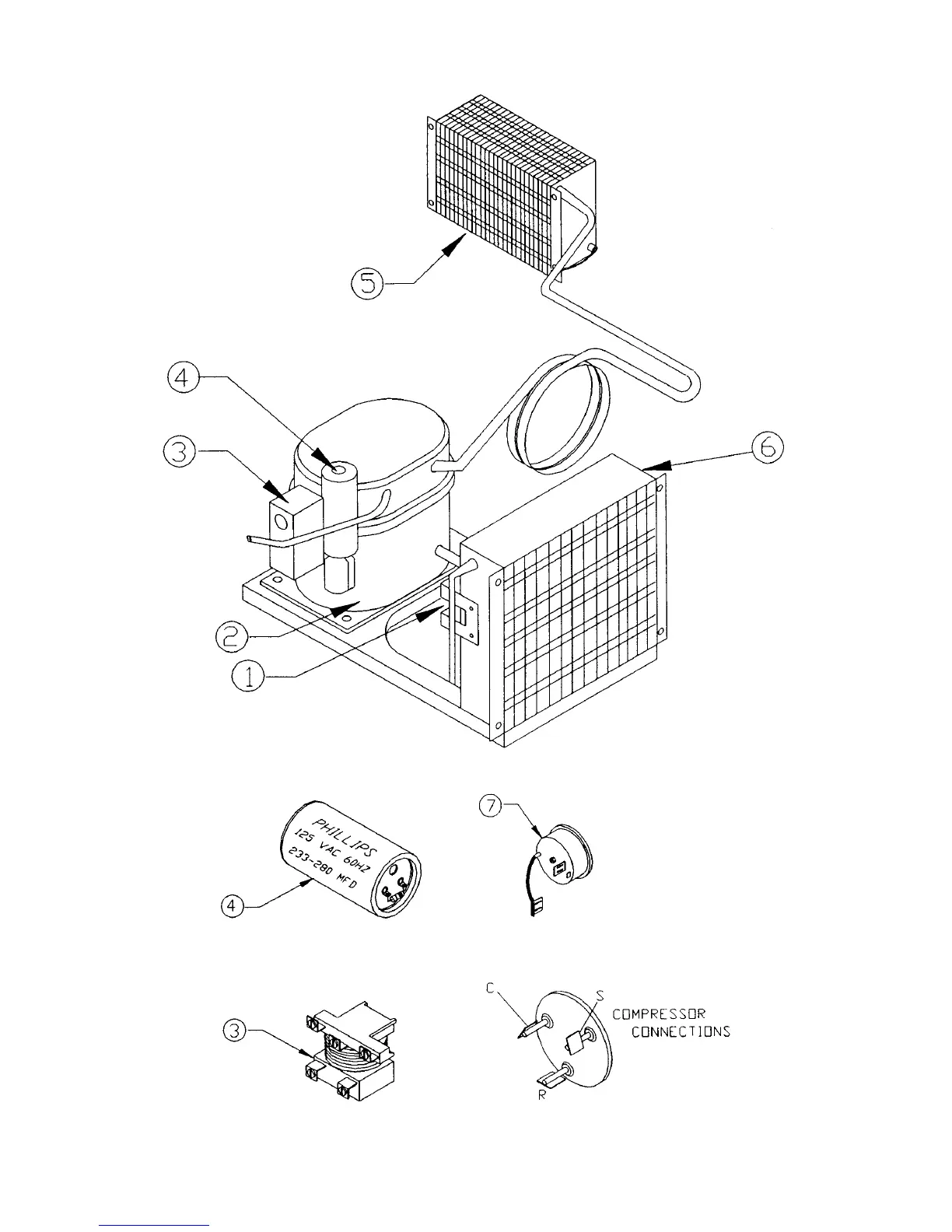 5

4

3

6

2

1

PHILLIPS
125 VAC 60HZ
233-280 MFD

4

7

3

C

S

COMPRESSOR
CONNECTIONS

R