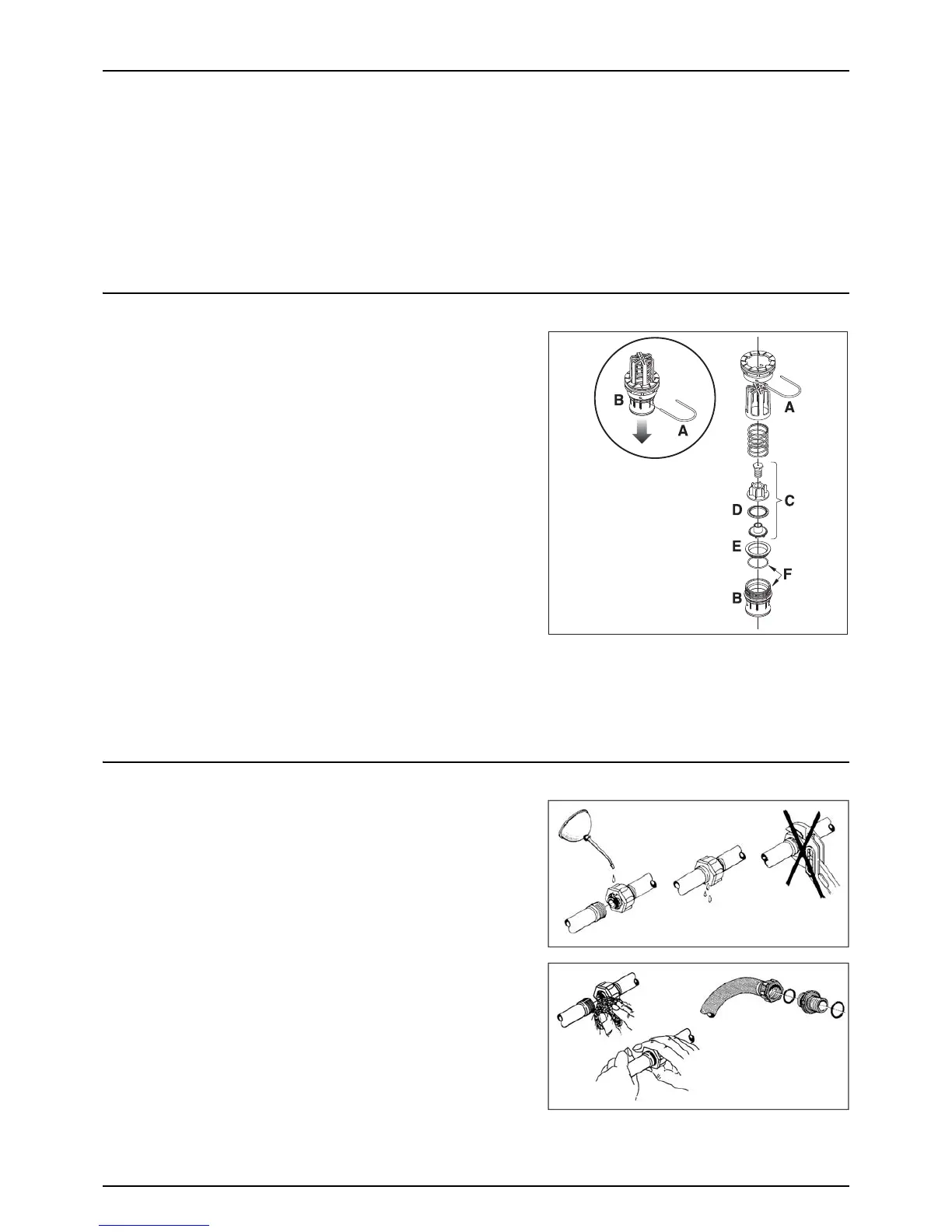 B

A

A

C

D

E

F

B