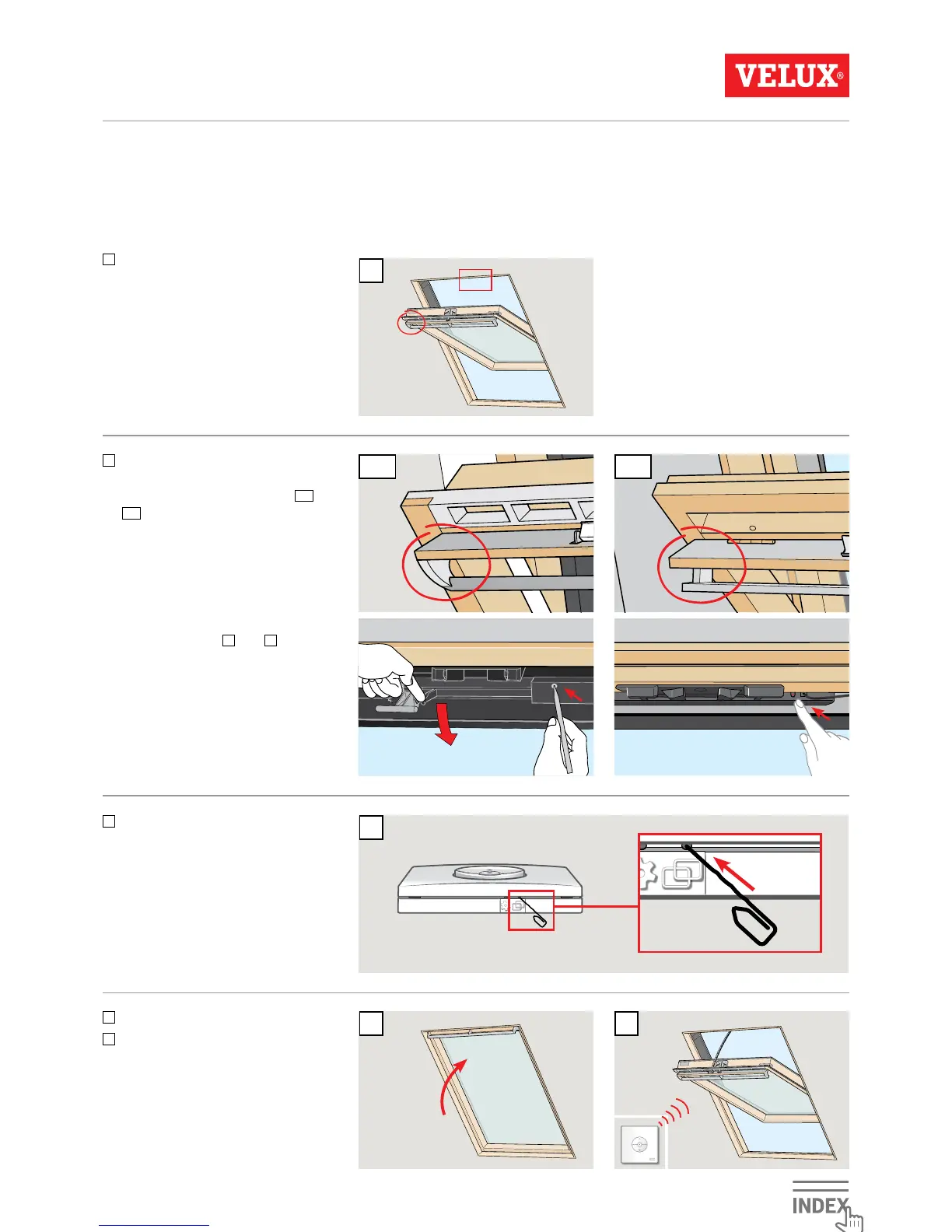 VELUX®

INDEX