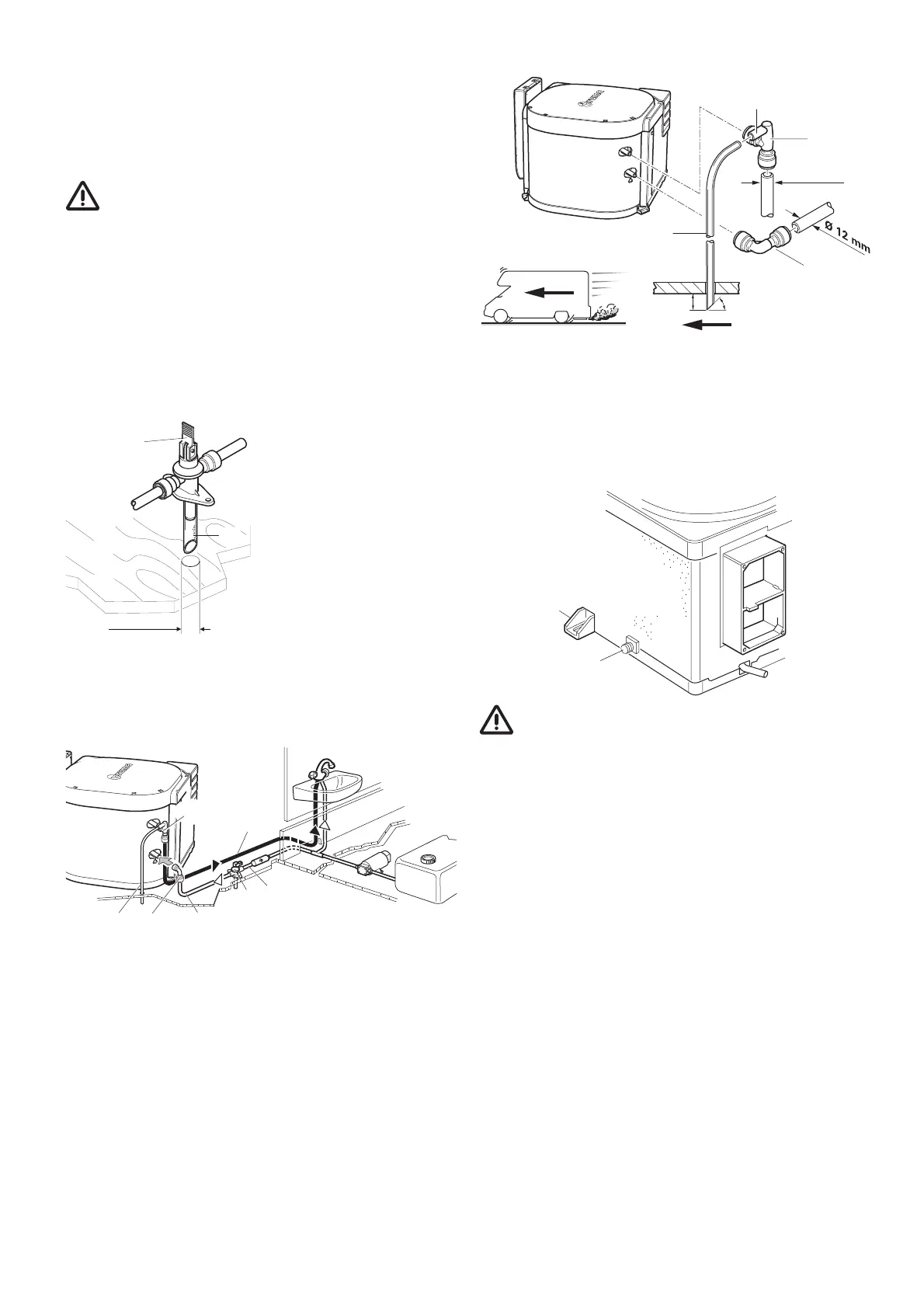 Ø 12 mm