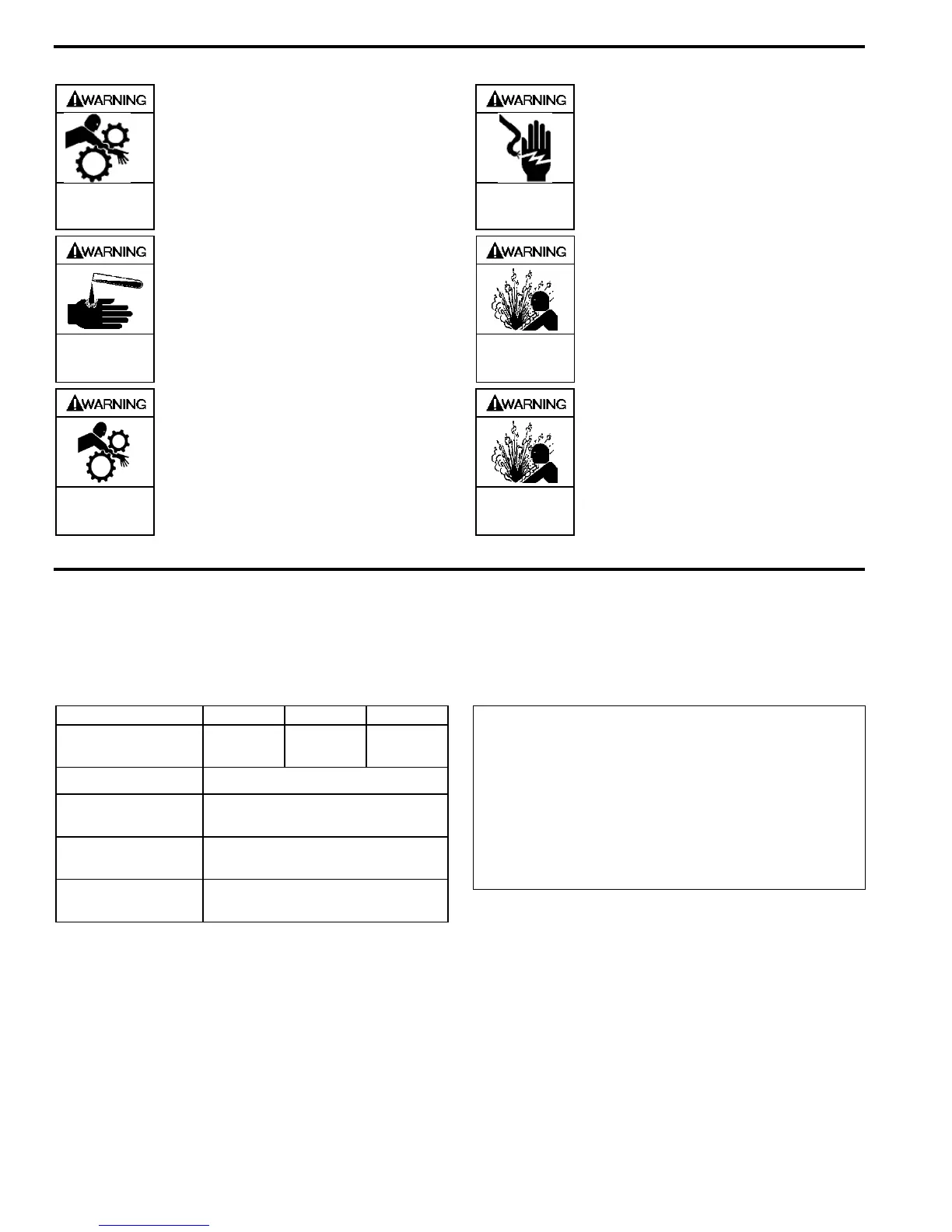 WARNING

WARNING

WARNING

WARNING

WARNING

WARNING