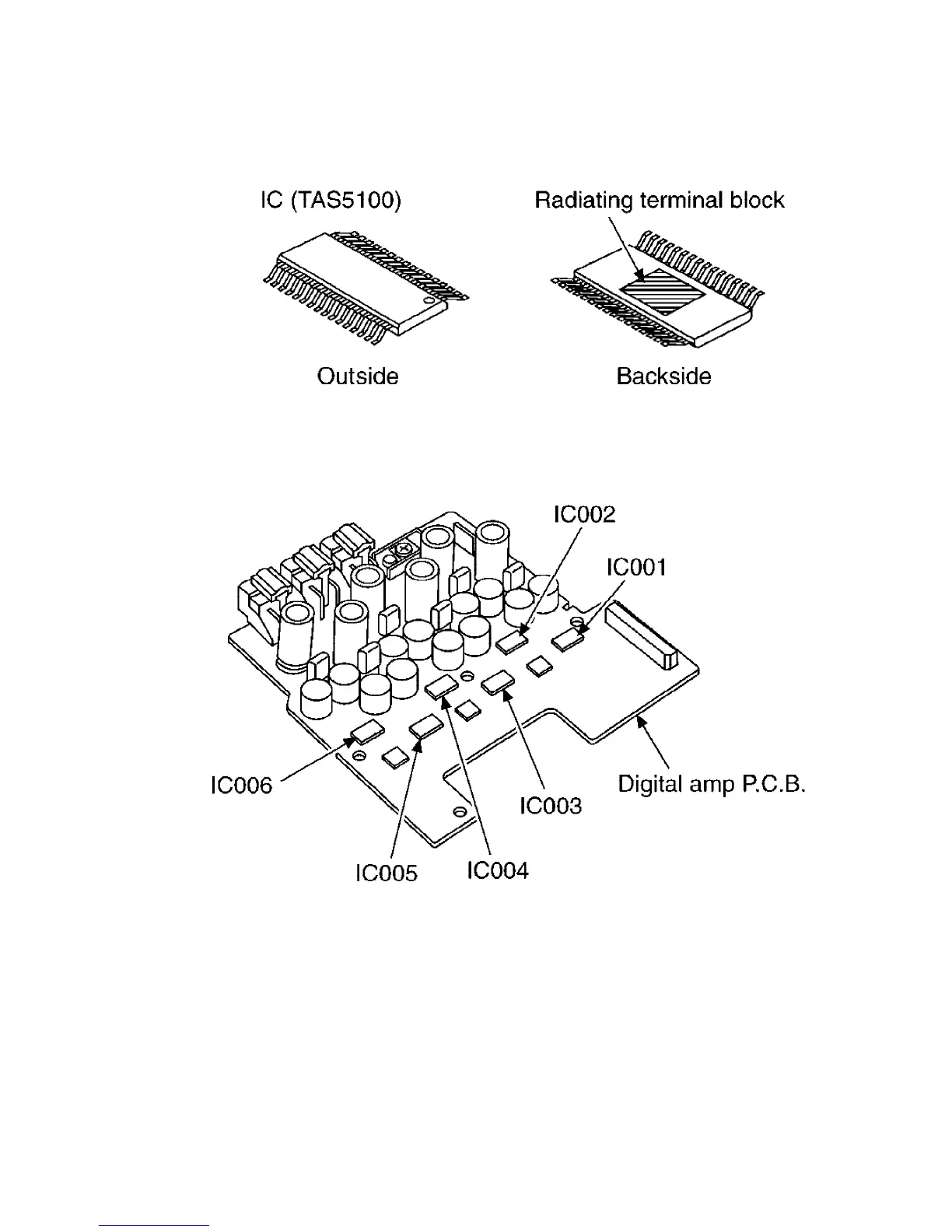 IC (TAS5100)

Radiating terminal block

Outside

Backside

IC002

IC001

IC006

IC003

Digital amp P.C.B.

IC005

IC004